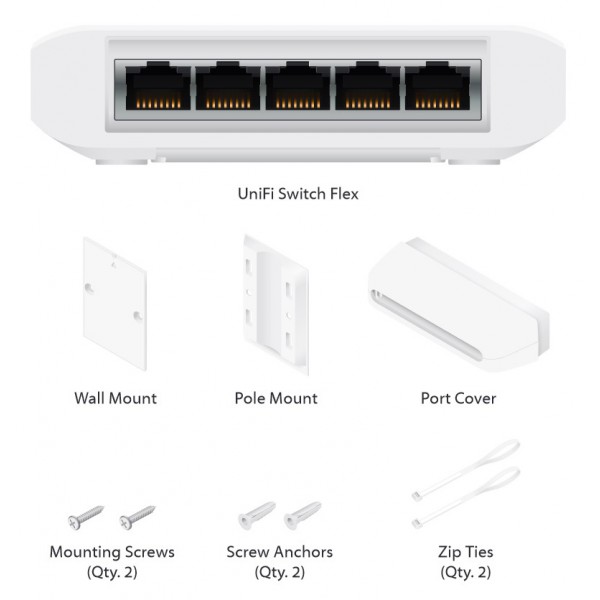 UniFi Switch Flex

Wall Mount

Pole Mount

Port Cover

Mounting Screws
(Qty. 2)

Screw Anchors
(Qty. 2)

Zip Ties
(Qty. 2)