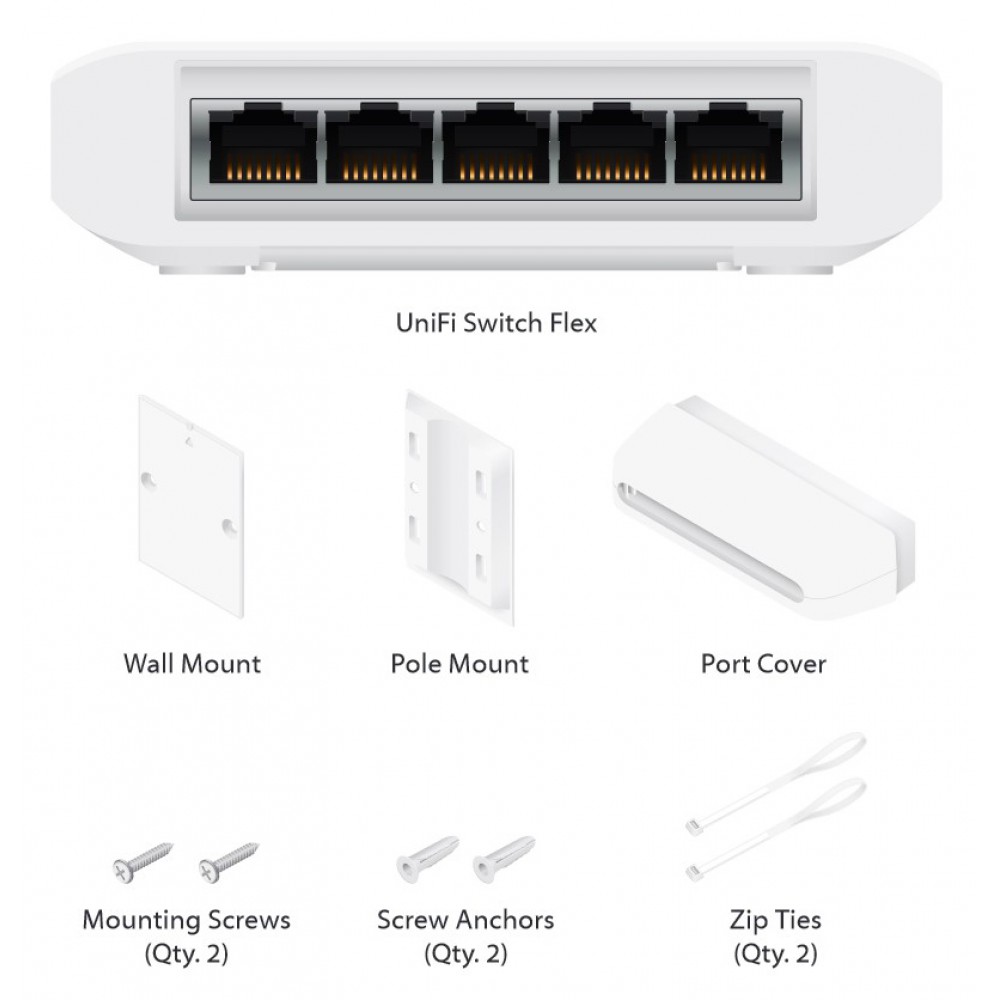 UniFi Switch Flex

Wall Mount

Pole Mount

Port Cover

Mounting Screws
(Qty. 2)

Screw Anchors
(Qty. 2)

Zip Ties
(Qty. 2)