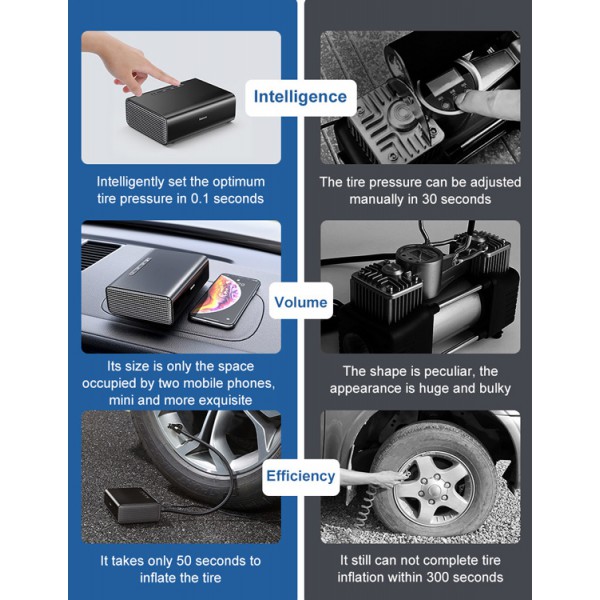 Intelligence

Intelligently set the optimum tire pressure in 0.1 seconds

The tire pressure can be adjusted manually in 30 seconds

Volume

Its size is only the space occupied by two mobile phones, mini and more exquisite

The shape is peculiar, the appearance is huge and bulky

Efficiency

It takes only 50 seconds to inflate the tire

It still can not complete tire inflation within 300 seconds