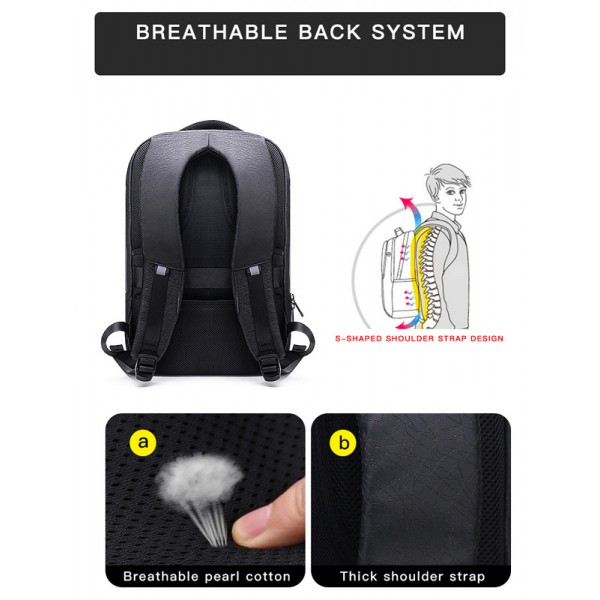 BREATHABLE BACK SYSTEM

S-SHAPED SHOULDER STRAP DESIGN

a

Breathable pearl cotton

b

Thick shoulder strap