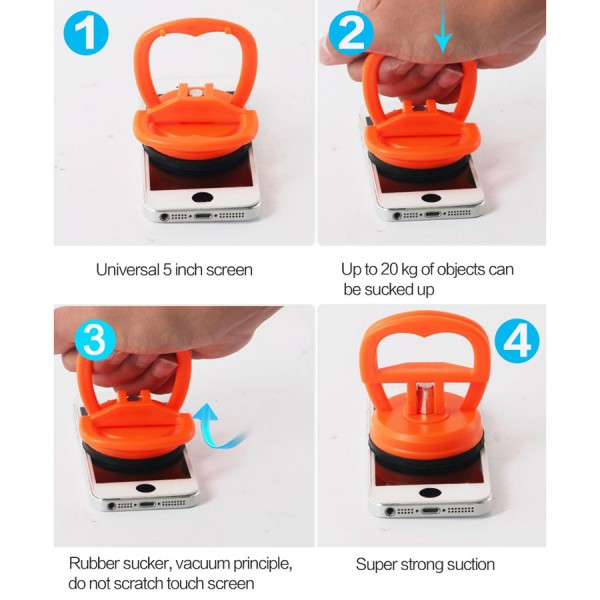 1

Universal 5 inch screen

2

Up to 20 kg of objects can be sucked up

3

Rubber sucker, vacuum principle, do not scratch touch screen

4

Super strong suction