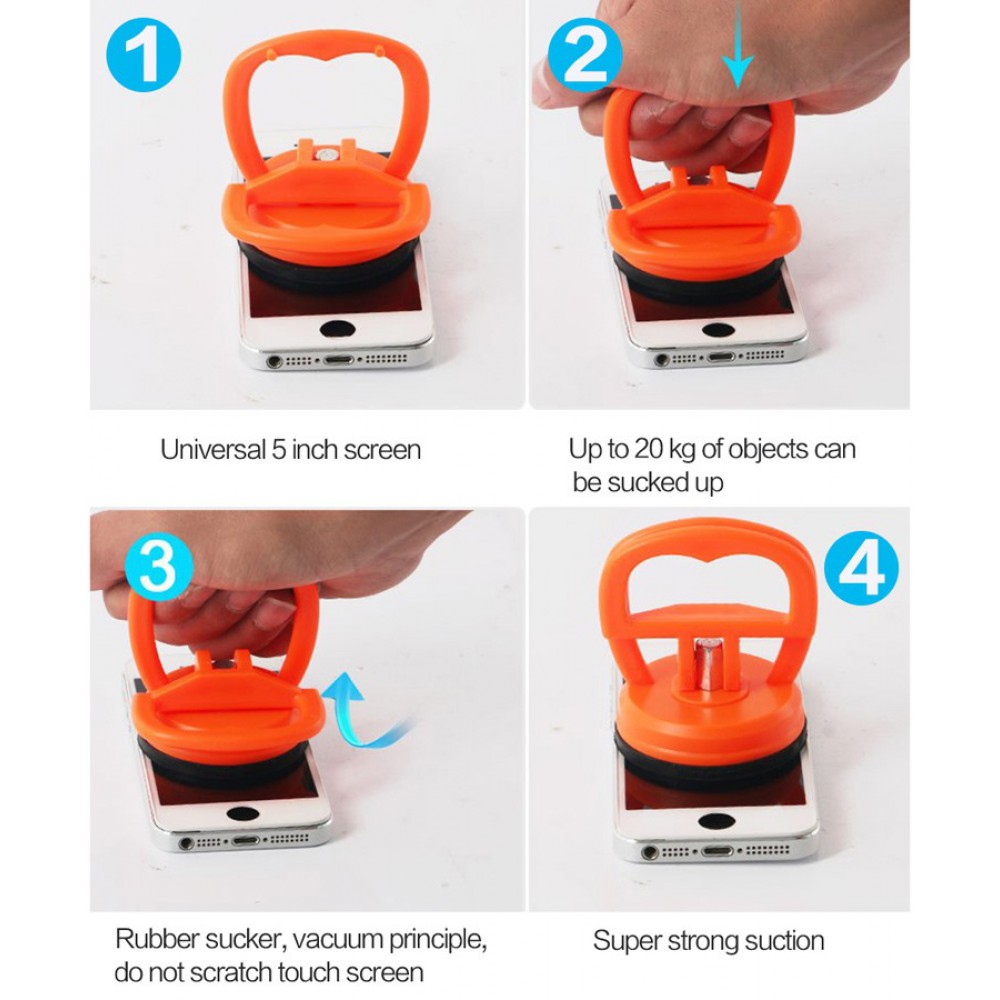 1

Universal 5 inch screen

2

Up to 20 kg of objects can be sucked up

3

Rubber sucker, vacuum principle, do not scratch touch screen

4

Super strong suction