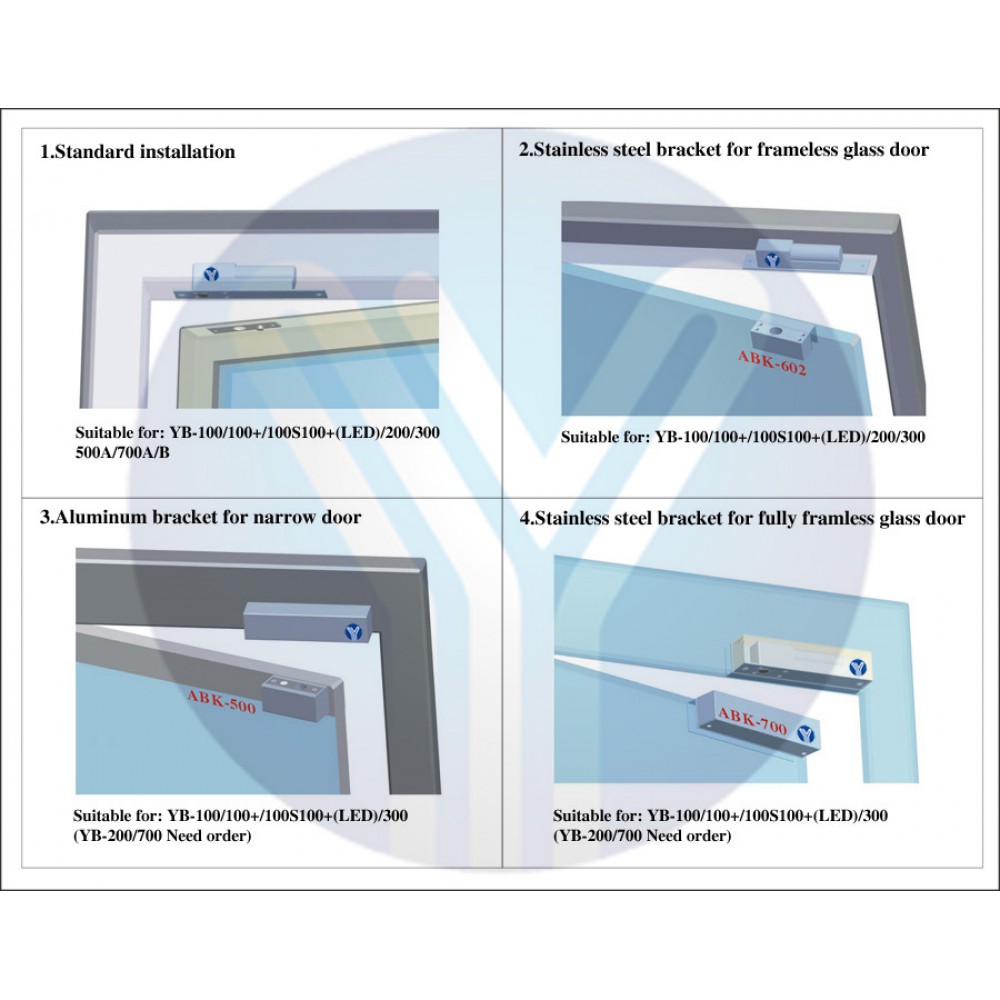 1.Standard installation

Suitable for: YB-100/100+/100S100+(LED)/200/300 500A/700A/B

2.Stainless steel bracket for frameless glass door

ABK-602

Suitable for: YB-100/100+/100S100+(LED)/200/300

3.Aluminum bracket for narrow door

ABK-500

Suitable for: YB-100/100+/100S100+(LED)/300 (YB-200/700 Need order)

4.Stainless steel bracket for fully framless glass door

ABK-700

Suitable for: YB-100/100+/100S100+(LED)/300 (YB-200/700 Need order)