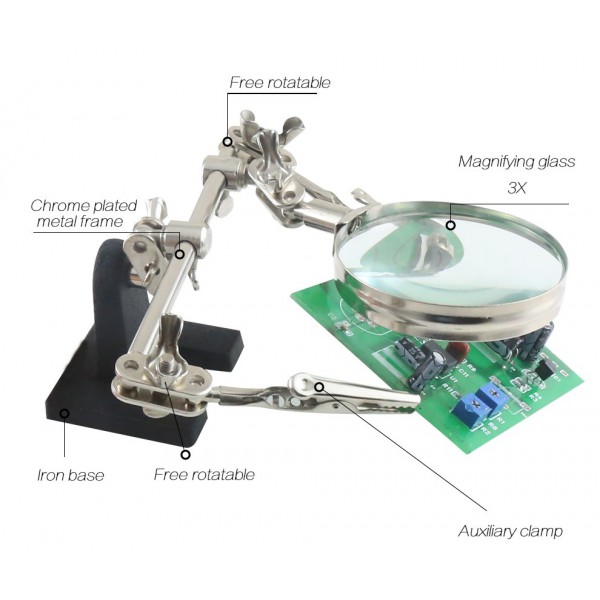 Free rotatable

Magnifying glass
3X

Chrome plated
metal frame

Iron base

Free rotatable

Auxiliary clamp