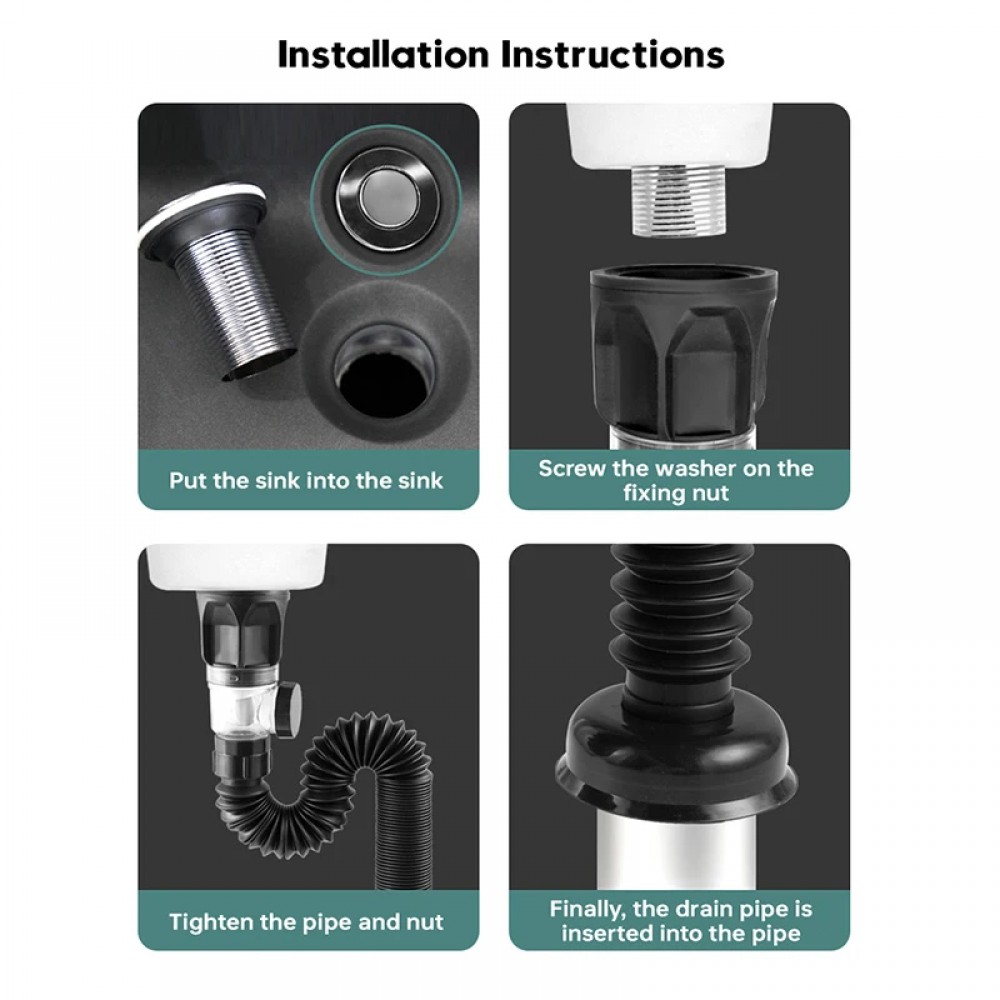 Installation Instructions

Put the sink into the sink

Screw the washer on the fixing nut

Tighten the pipe and nut

Finally, the drain pipe is inserted into the pipe