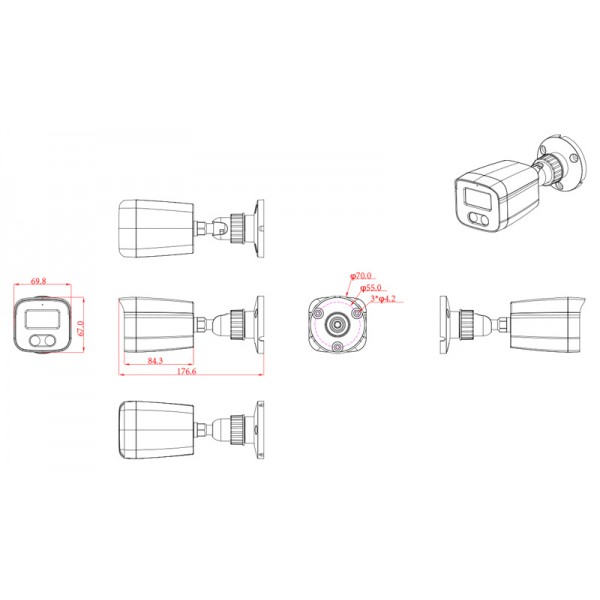 69.8
67.0
84.3
176.6
φ70.0
φ55.0
3*φ4.2