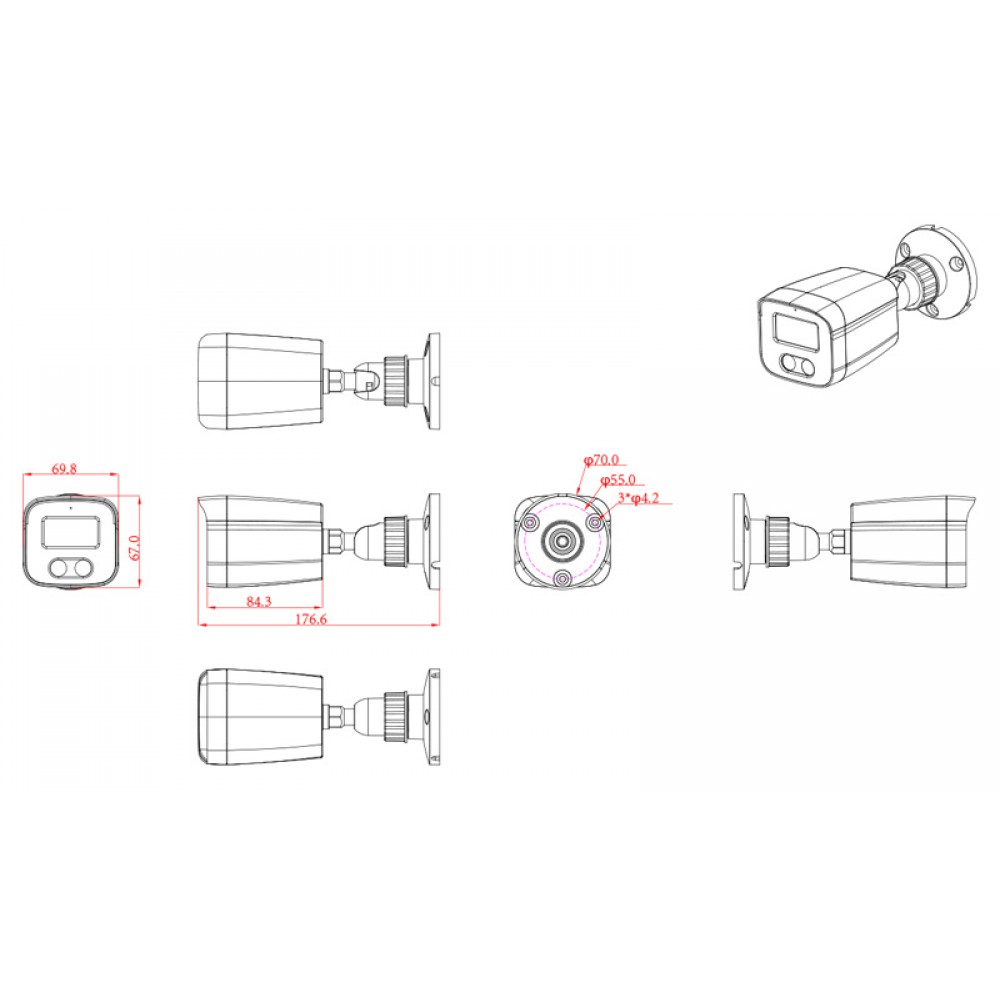 69.8

67.0

84.3

176.6

φ70.0

φ55.0

3*φ4.2