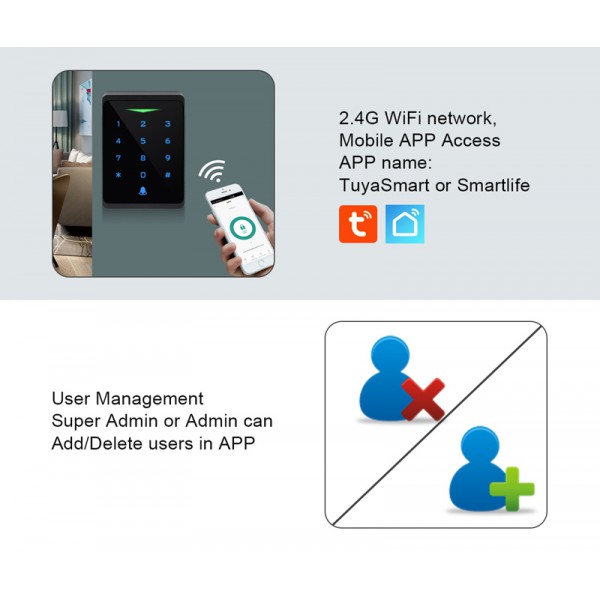 1 2 3
4 5 6
7 8 9
* 0 #

2.4G WiFi network,
Mobile APP Access
APP name:
TuyaSmart or Smartlife

User Management
Super Admin or Admin can
Add/Delete users in APP