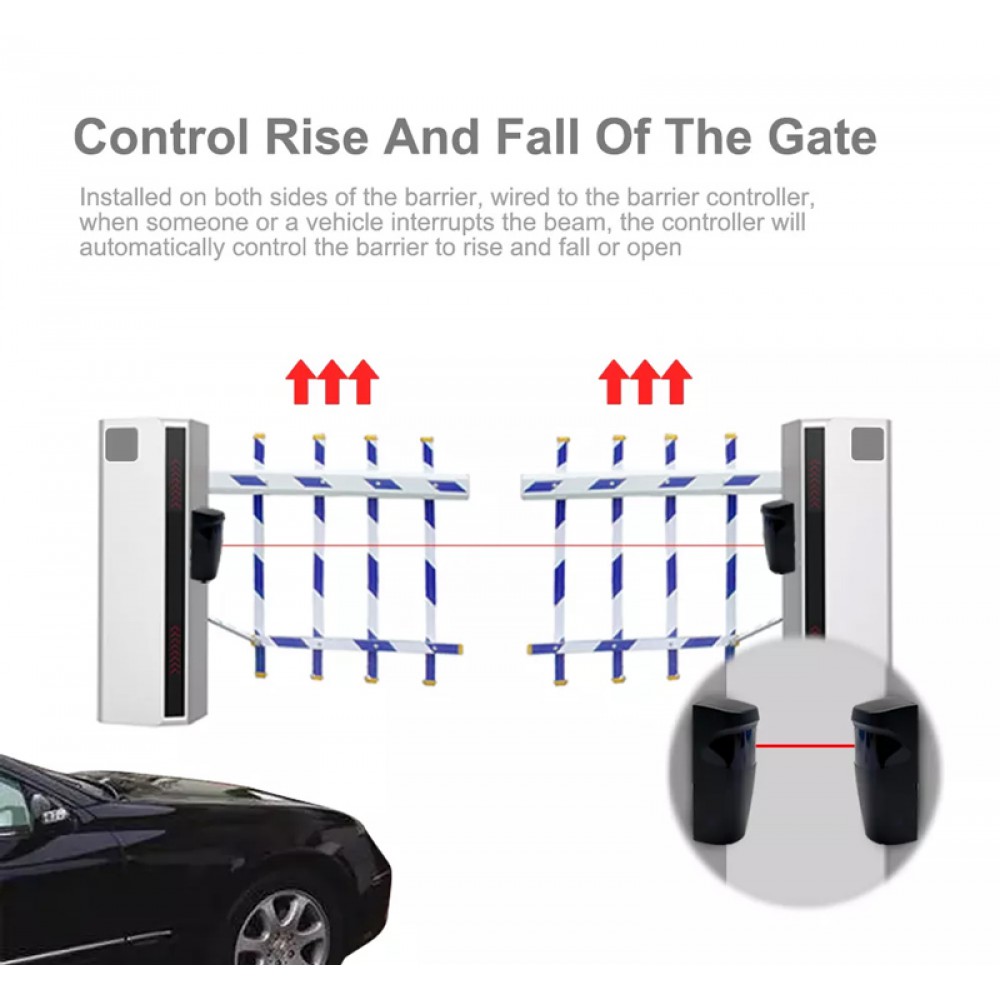 Control Rise And Fall Of The Gate

Installed on both sides of the barrier, wired to the barrier controller, when someone or a vehicle interrupts the beam, the controller will automatically control the barrier to rise and fall or open