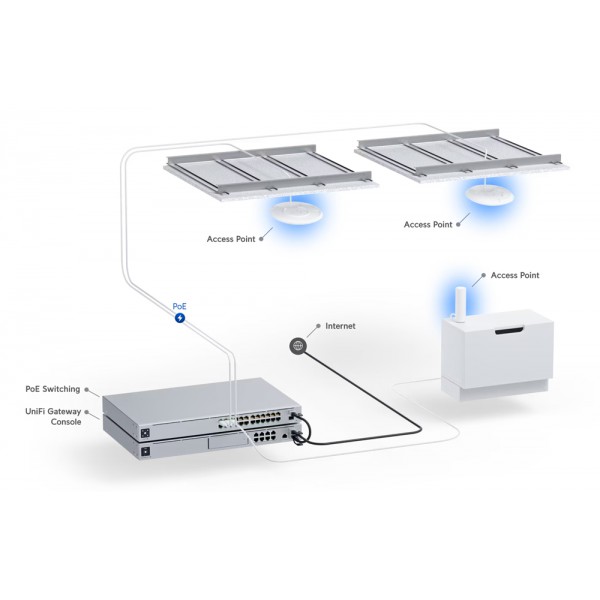 Access Point

Access Point

Access Point

PoE

Internet

PoE Switching

UniFi Gateway Console