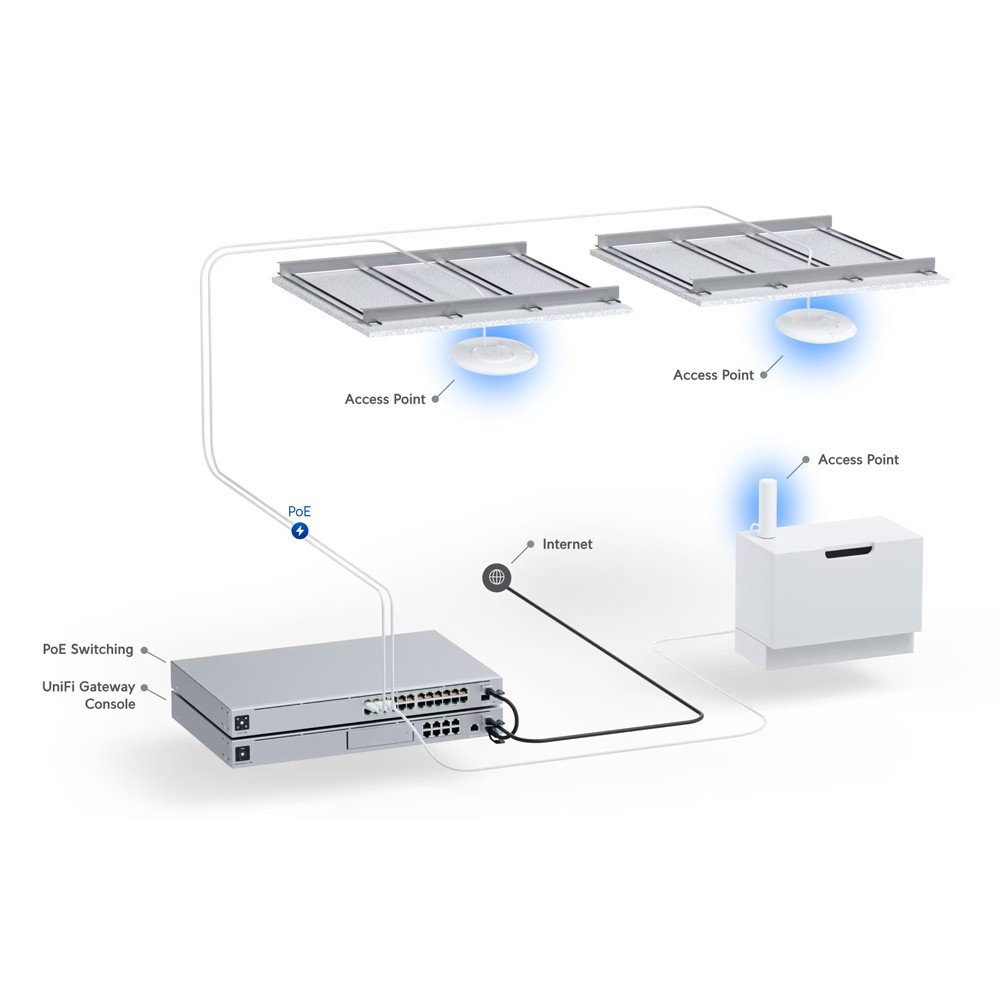 Access Point

Access Point

Access Point

PoE

Internet

PoE Switching

UniFi Gateway Console