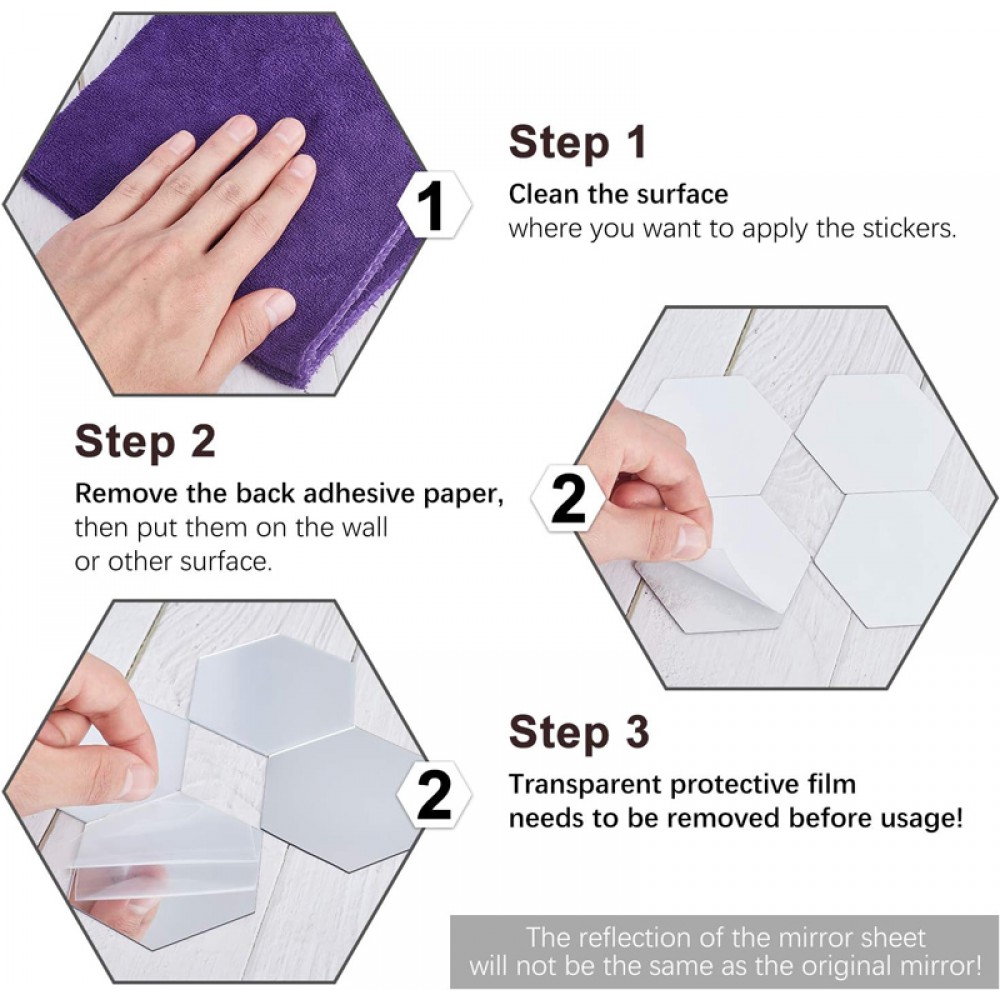 1

Step 1
Clean the surface
where you want to apply the stickers.

Step 2
Remove the back adhesive paper,
then put them on the wall
or other surface.

2

2

Step 3
Transparent protective film
needs to be removed before usage!

The reflection of the mirror sheet
will not be the same as the original mirror!