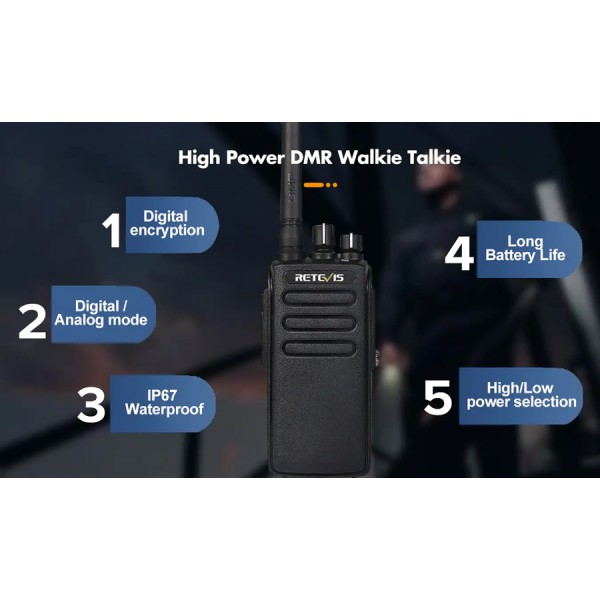 High Power DMR Walkie Talkie

1 Digital encryption

2 Digital / Analog mode

3 IP67 Waterproof

RETEVIS

4 Long Battery Life

5 High/Low power selection