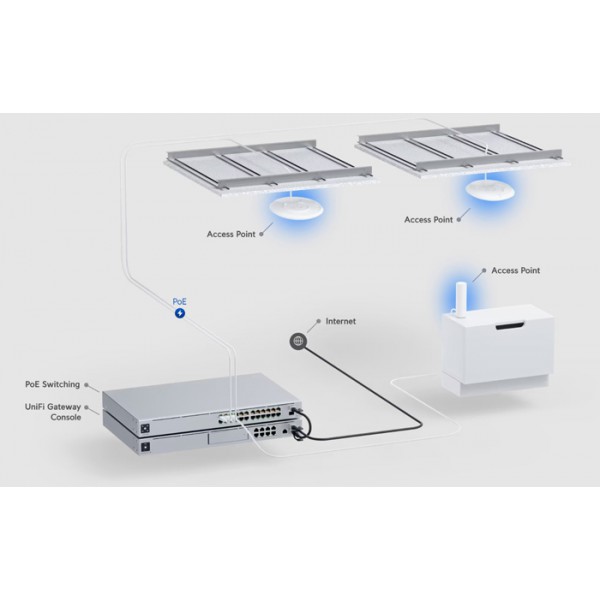 Access Point

Access Point

Access Point

PoE

Internet

PoE Switching

UniFi Gateway Console