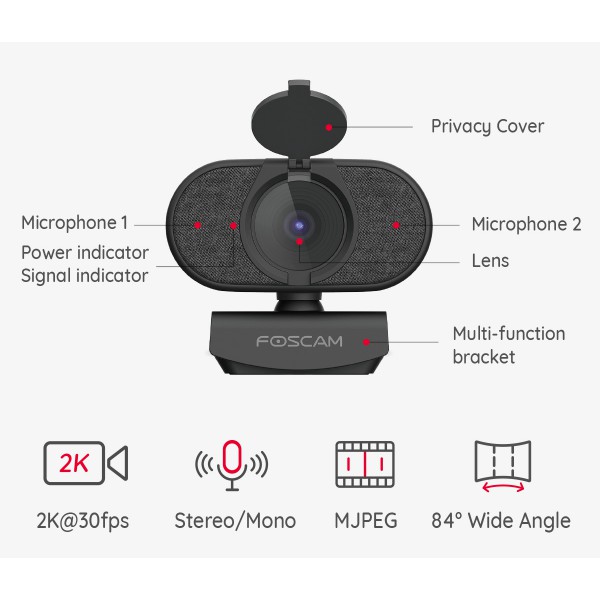 Privacy Cover

Microphone 1

Power indicator
Signal indicator

Microphone 2

Lens

FOSCAM

Multi-function bracket

2K

2K@30fps

Stereo/Mono

MJPEG

84° Wide Angle