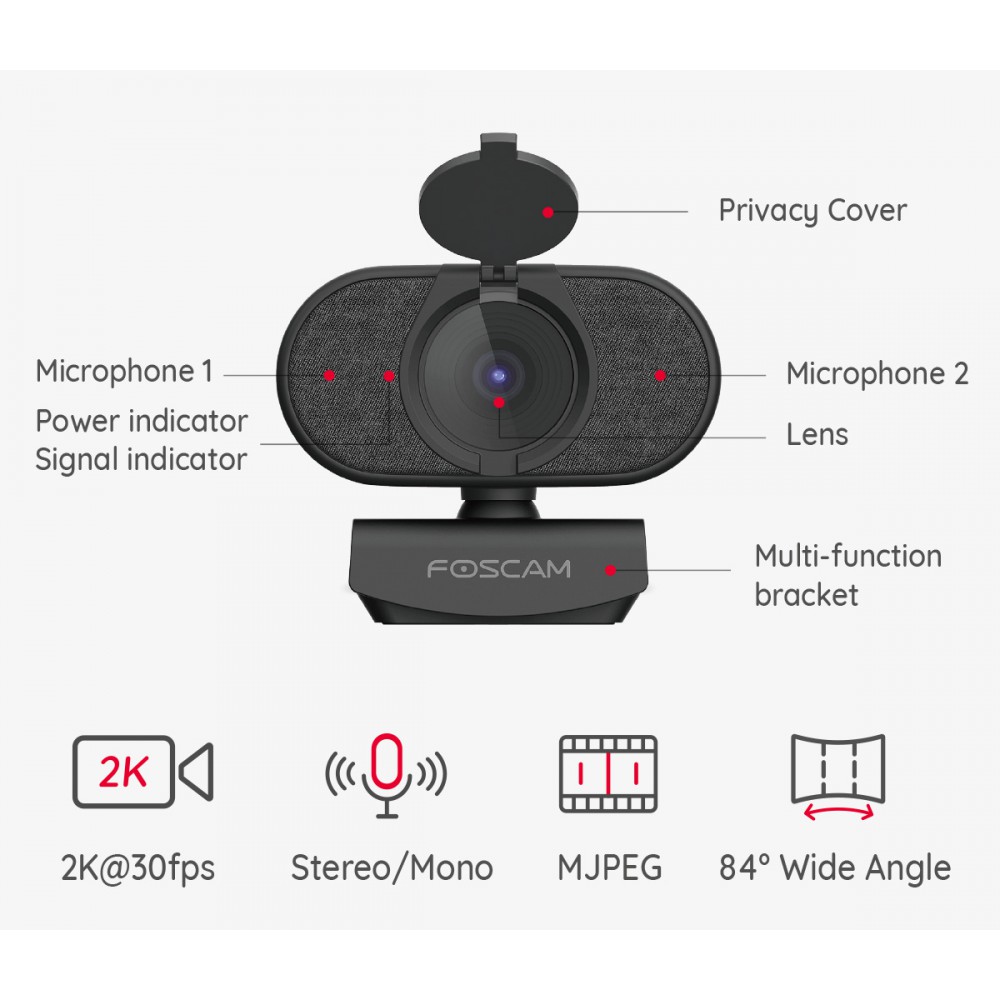 Privacy Cover

Microphone 1

Power indicator
Signal indicator

Microphone 2

Lens

FOSCAM

Multi-function bracket

2K

2K@30fps

Stereo/Mono

MJPEG

84° Wide Angle