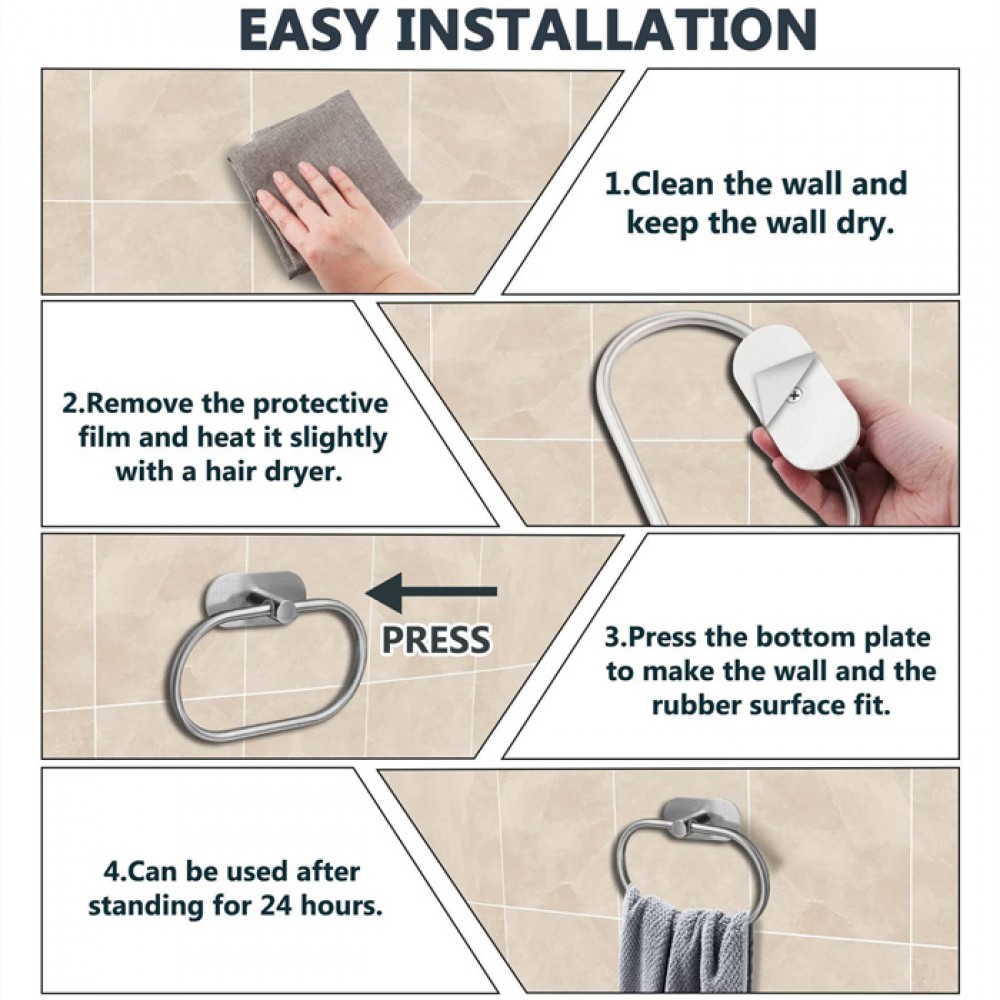 EASY INSTALLATION

1.Clean the wall and keep the wall dry.

2.Remove the protective film and heat it slightly with a hair dryer.

PRESS

3.Press the bottom plate to make the wall and the rubber surface fit.

4.Can be used after standing for 24 hours.