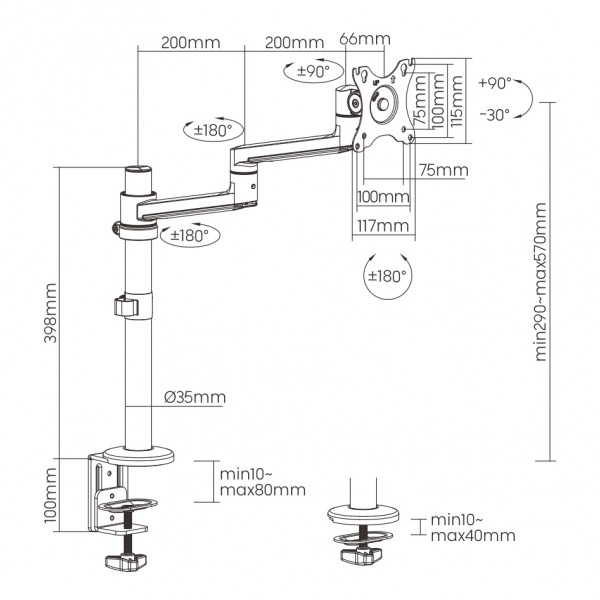 200mm
200mm
66mm
±90°
+90°
-30°
75mm
100mm
115mm
±180°
75mm
100mm
117mm
±180°
±180°
398mm
min290~max570mm
Ø35mm
100mm
min10~
max80mm
min10~
max40mm