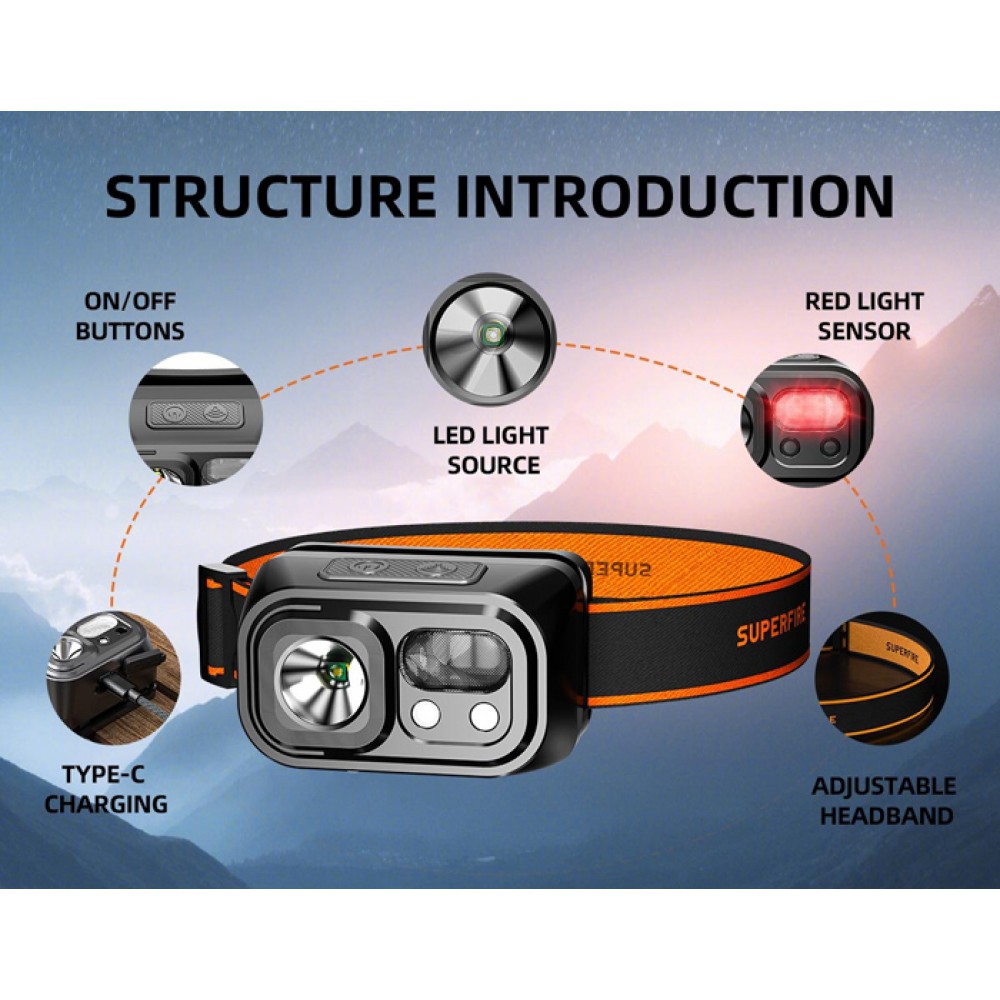 STRUCTURE INTRODUCTION

ON/OFF BUTTONS

LED LIGHT SOURCE

RED LIGHT SENSOR

SUPERFIRE

SUPERFIRE

SUPERFIRE

TYPE-C CHARGING

ADJUSTABLE HEADBAND