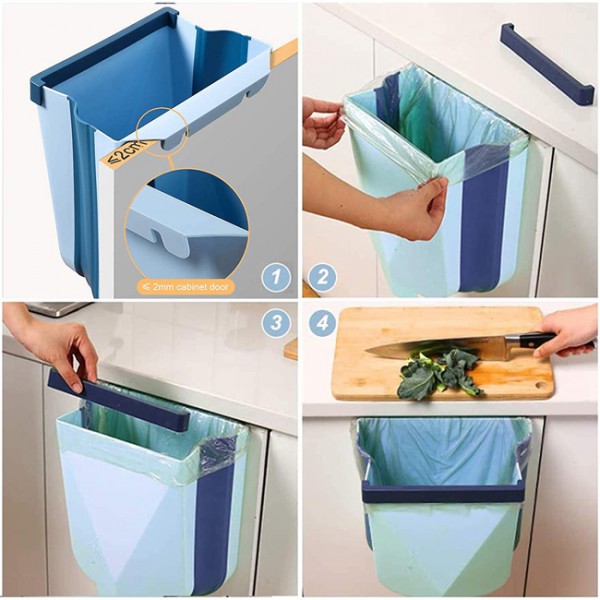 ≤2cm

≤ 2mm cabinet door

1

2

3

4