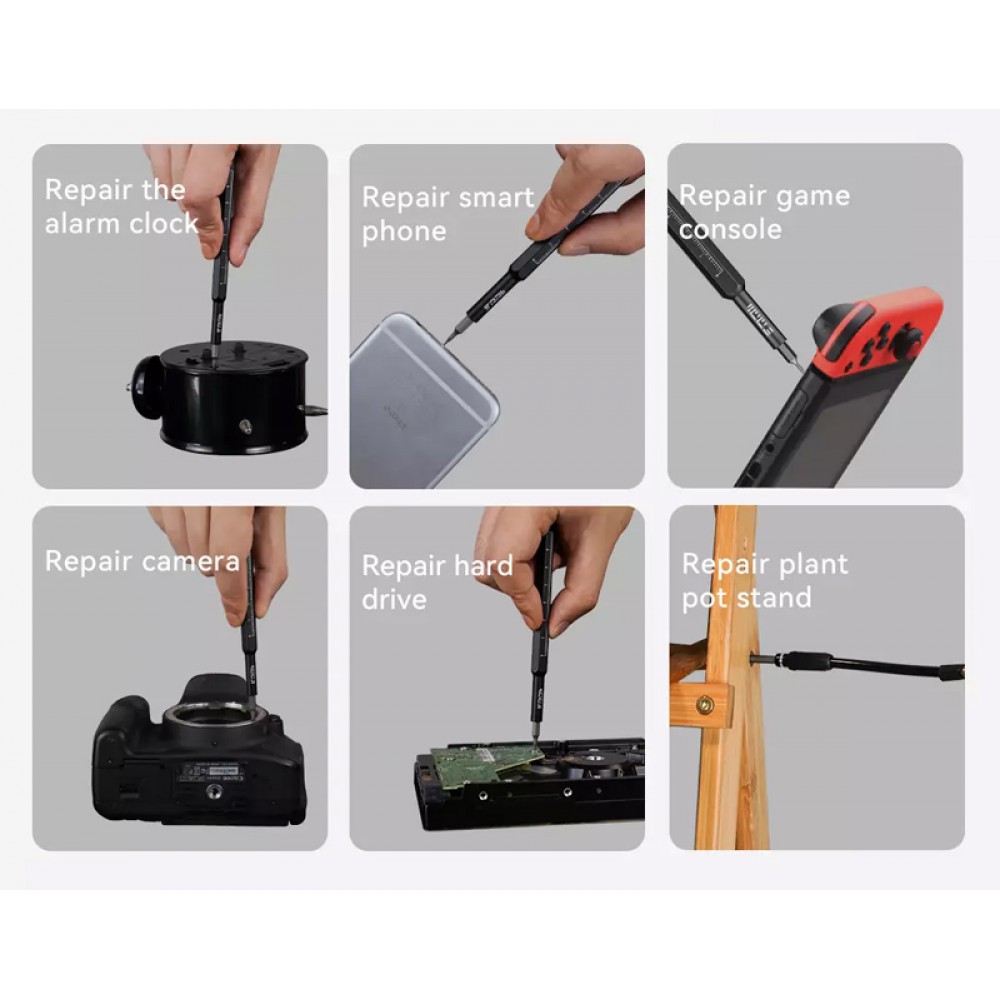 Repair the alarm clock

Repair smart phone

Repair game console

Repair camera

Repair hard drive

Repair plant pot stand