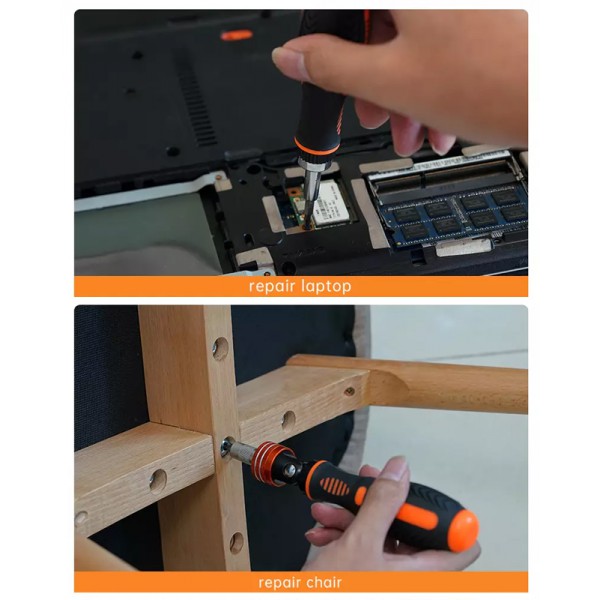 repair laptop

repair chair