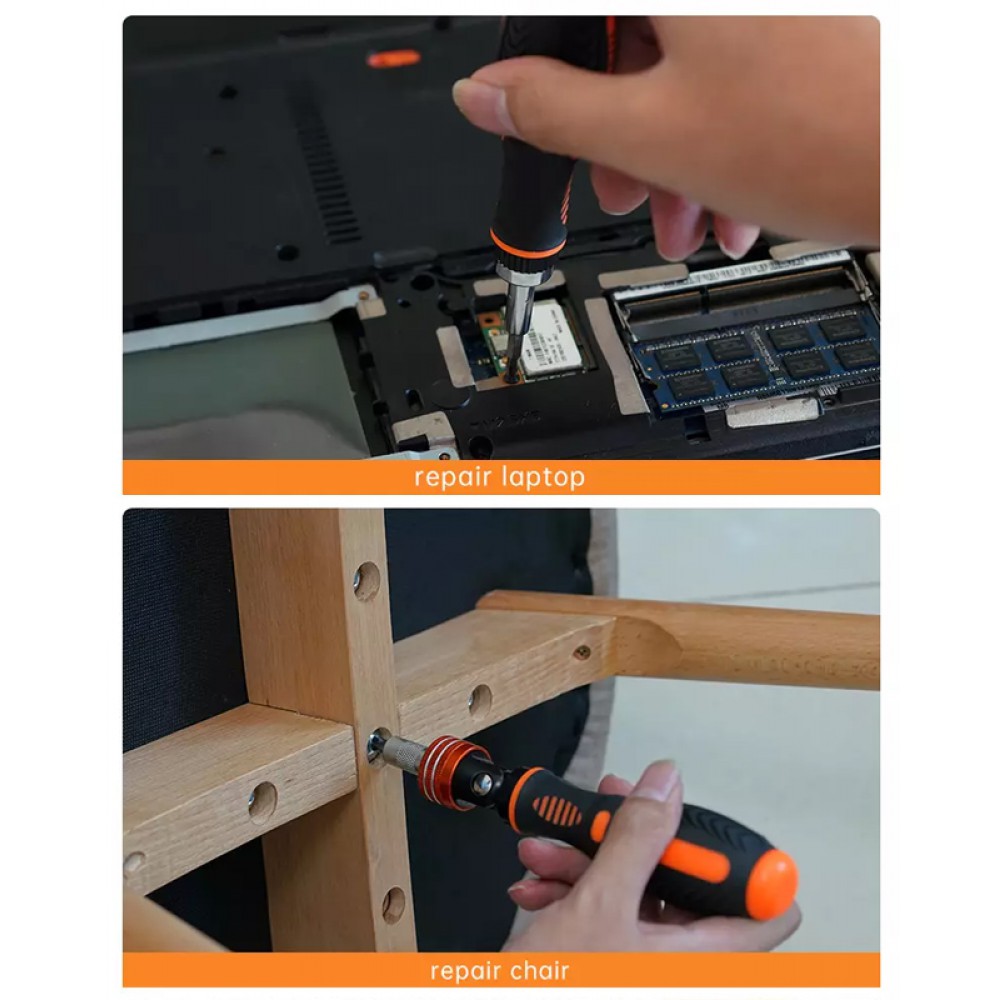 repair laptop

repair chair