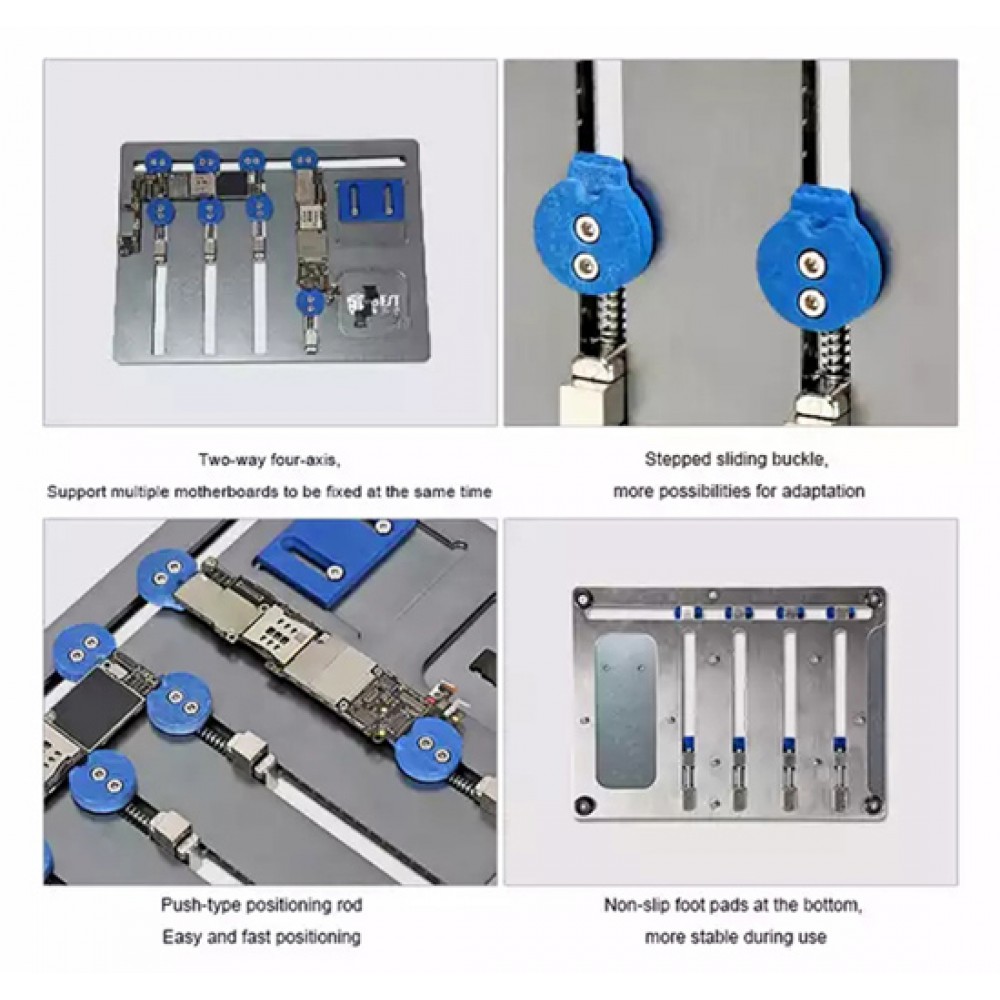 Two-way four-axis,
Support multiple motherboards to be fixed at the same time

Stepped sliding buckle,
more possibilities for adaptation

Push-type positioning rod
Easy and fast positioning

Non-slip foot pads at the bottom,
more stable during use