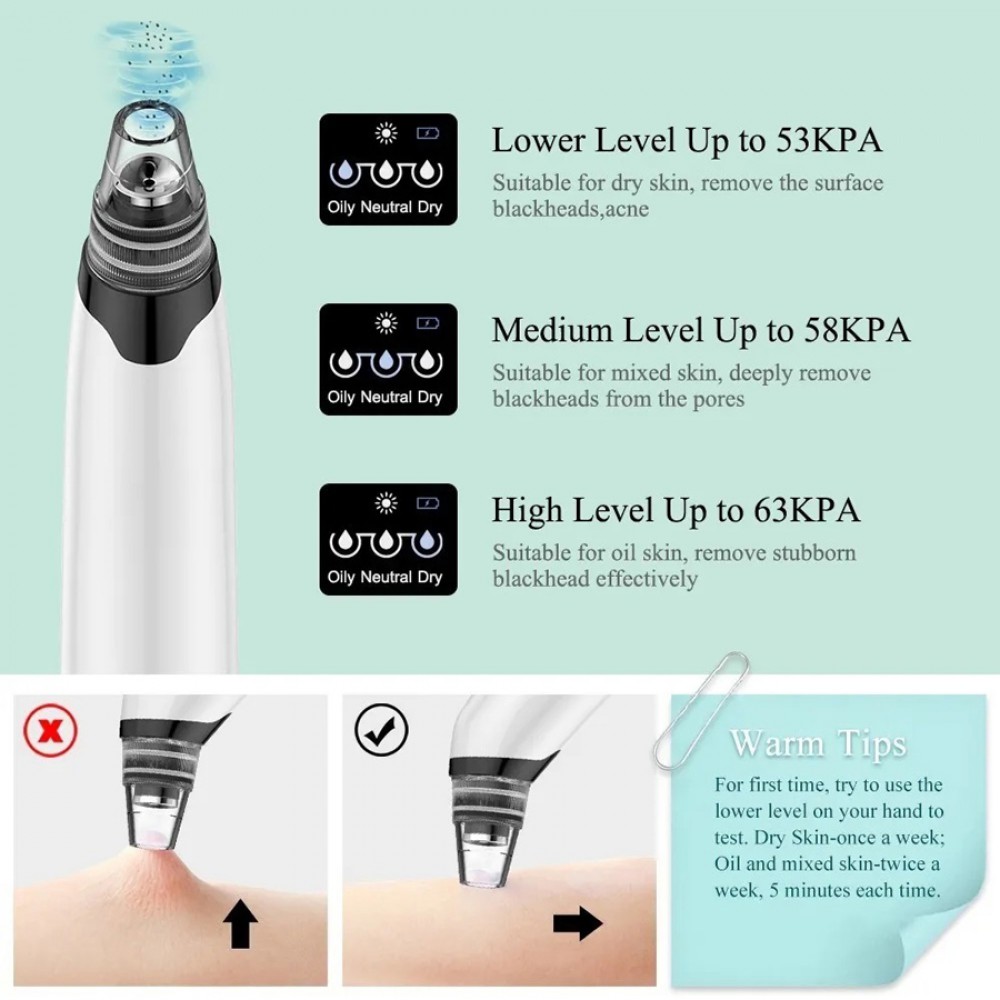 Oily Neutral Dry

Lower Level Up to 53KPA

Suitable for dry skin, remove the surface blackheads,acne

Oily Neutral Dry

Medium Level Up to 58KPA

Suitable for mixed skin, deeply remove blackheads from the pores

Oily Neutral Dry

High Level Up to 63KPA

Suitable for oil skin, remove stubborn blackhead effectively

Warm Tips

For first time, try to use the lower level on your hand to test. Dry Skin-once a week; Oil and mixed skin-twice a week, 5 minutes each time.