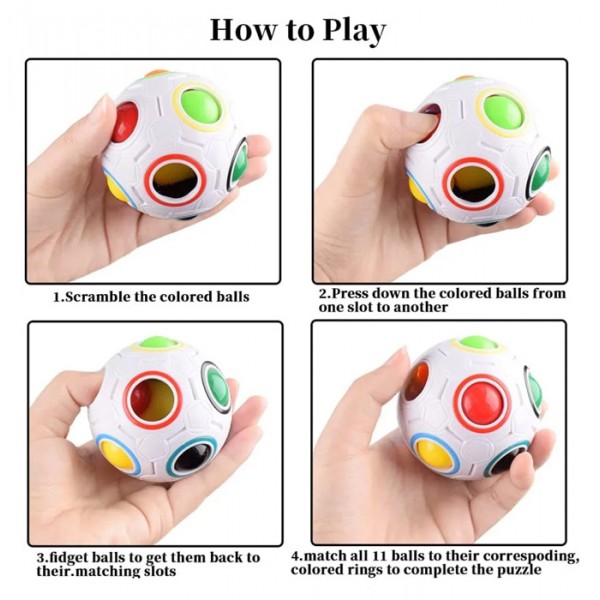 How to Play

1.Scramble the colored balls

2.Press down the colored balls from one slot to another

3.fidget balls to get them back to their.matching slots

4.match all 11 balls to their correspoding, colored rings to complete the puzzle