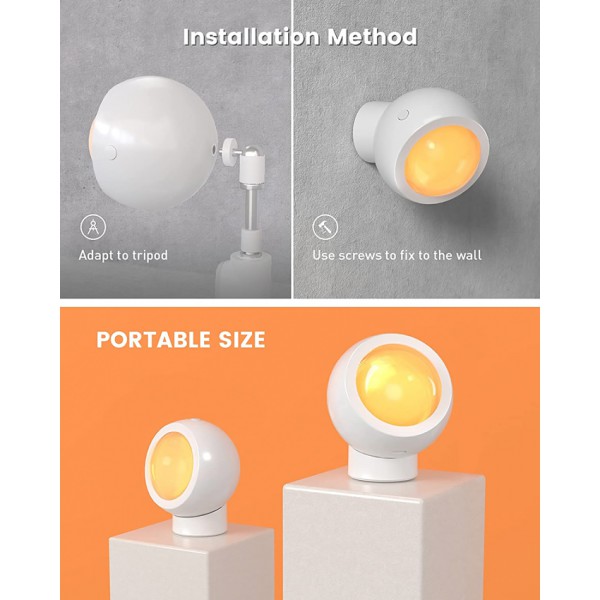 Installation Method

Adapt to tripod

Use screws to fix to the wall

PORTABLE SIZE