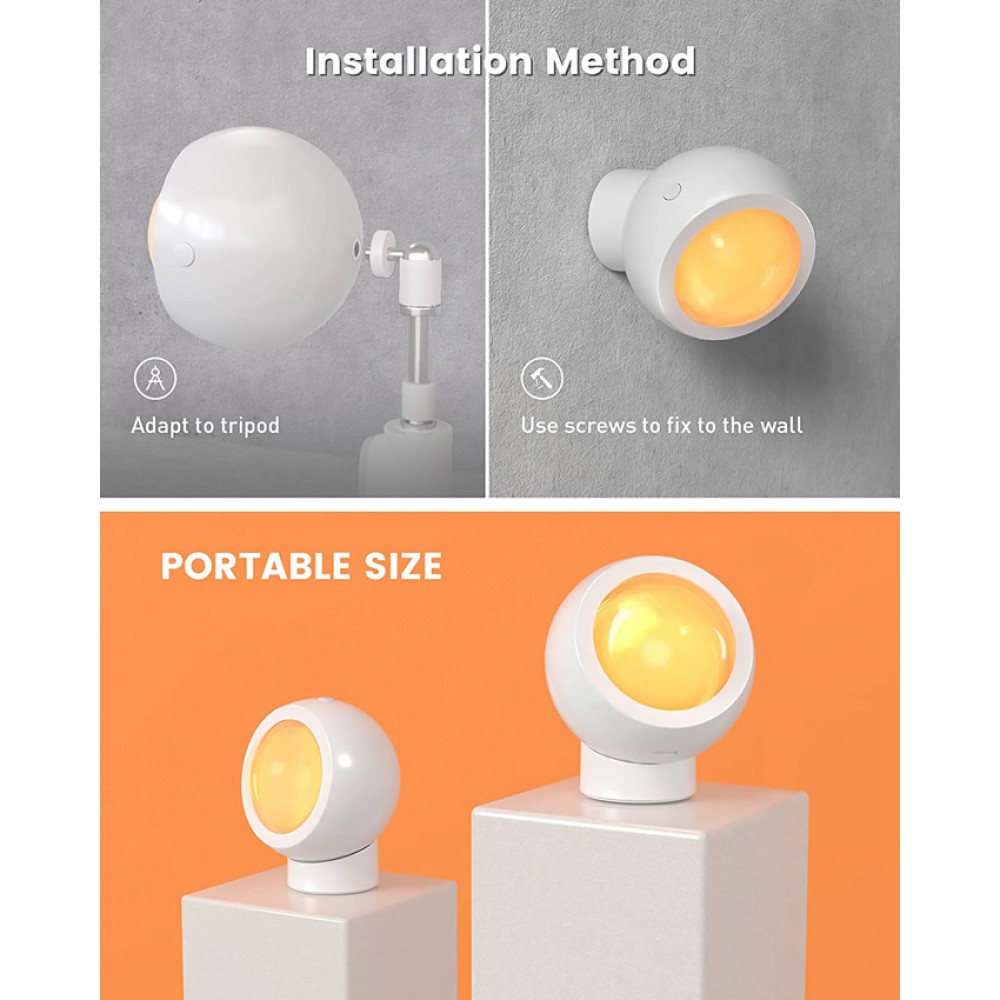 Installation Method

Adapt to tripod

Use screws to fix to the wall

PORTABLE SIZE