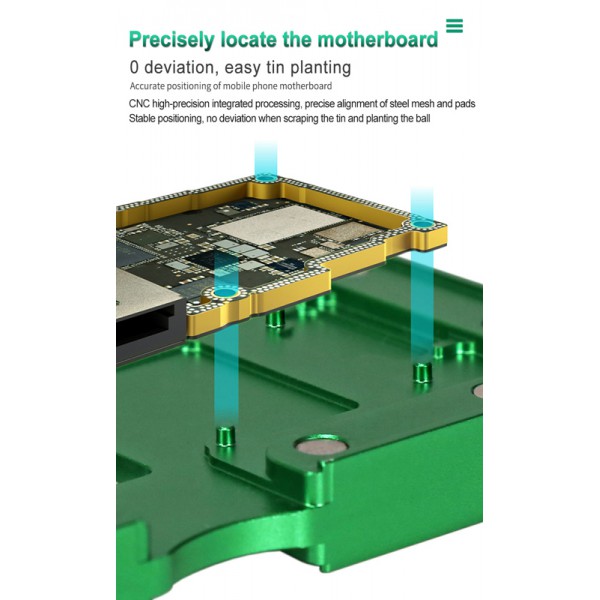 Precisely locate the motherboard

0 deviation, easy tin planting

Accurate positioning of mobile phone motherboard

CNC high-precision integrated processing, precise alignment of steel mesh and pads
Stable positioning, no deviation when scraping the tin and planting the ball