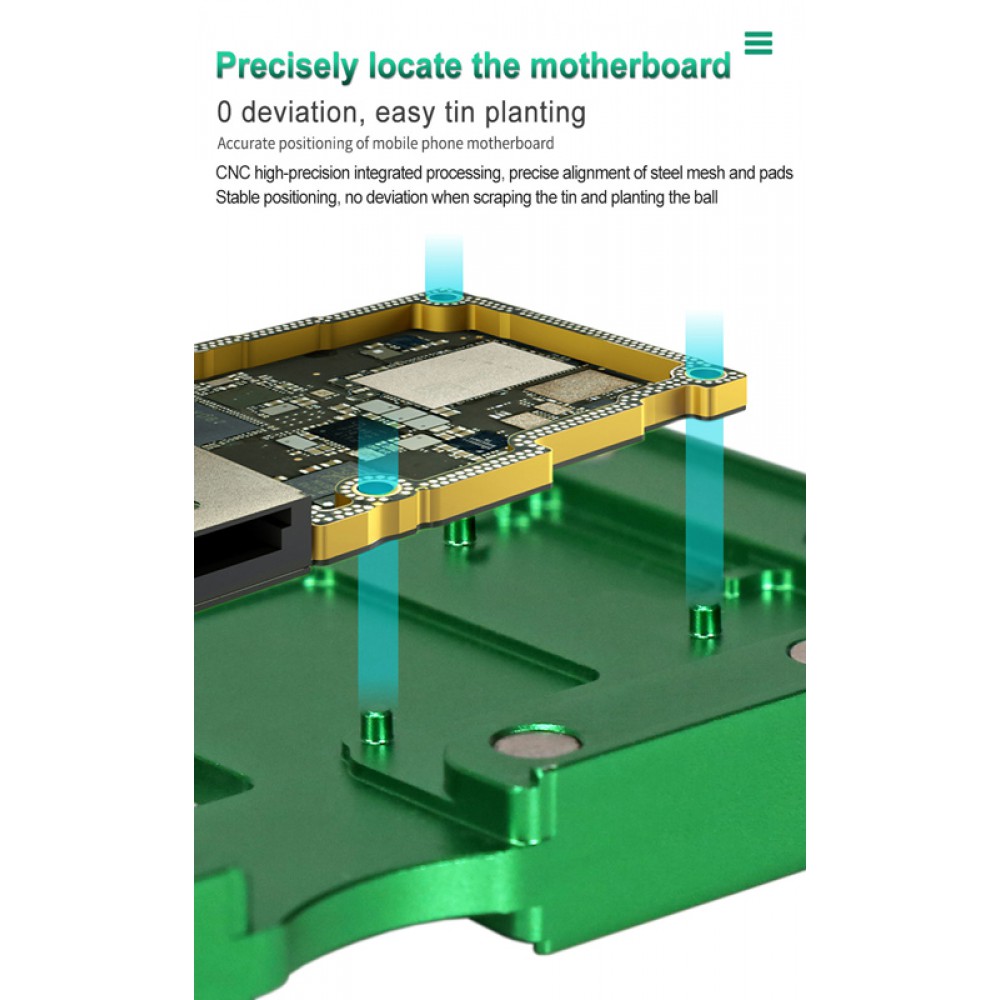 Precisely locate the motherboard

0 deviation, easy tin planting

Accurate positioning of mobile phone motherboard

CNC high-precision integrated processing, precise alignment of steel mesh and pads
Stable positioning, no deviation when scraping the tin and planting the ball