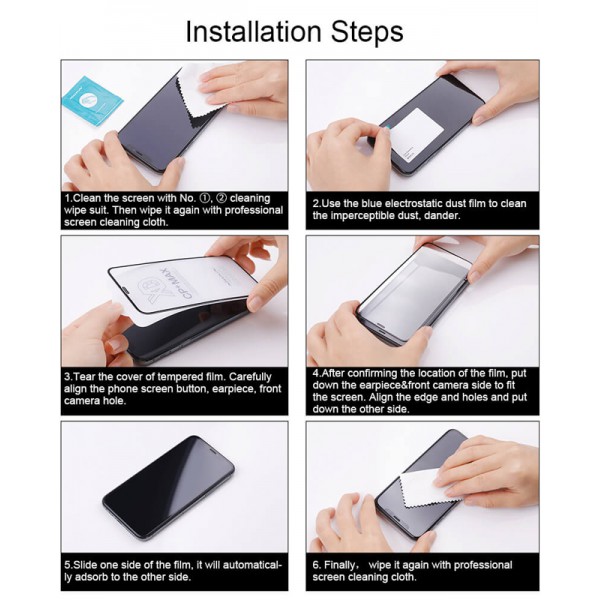 Installation Steps

1.Clean the screen with No. ①, ② cleaning wipe suit. Then wipe it again with professional screen cleaning cloth.

2.Use the blue electrostatic dust film to clean the imperceptible dust, dander.

CP+MAX

3.Tear the cover of tempered film. Carefully align the phone screen button, earpiece, front camera hole.

4.After confirming the location of the film, put down the earpiece&front camera side to fit the screen. Align the edge and holes and put down the other side.

5.Slide one side of the film, it will automatically adsorb to the other side.

6. Finally, wipe it again with professional screen cleaning cloth.