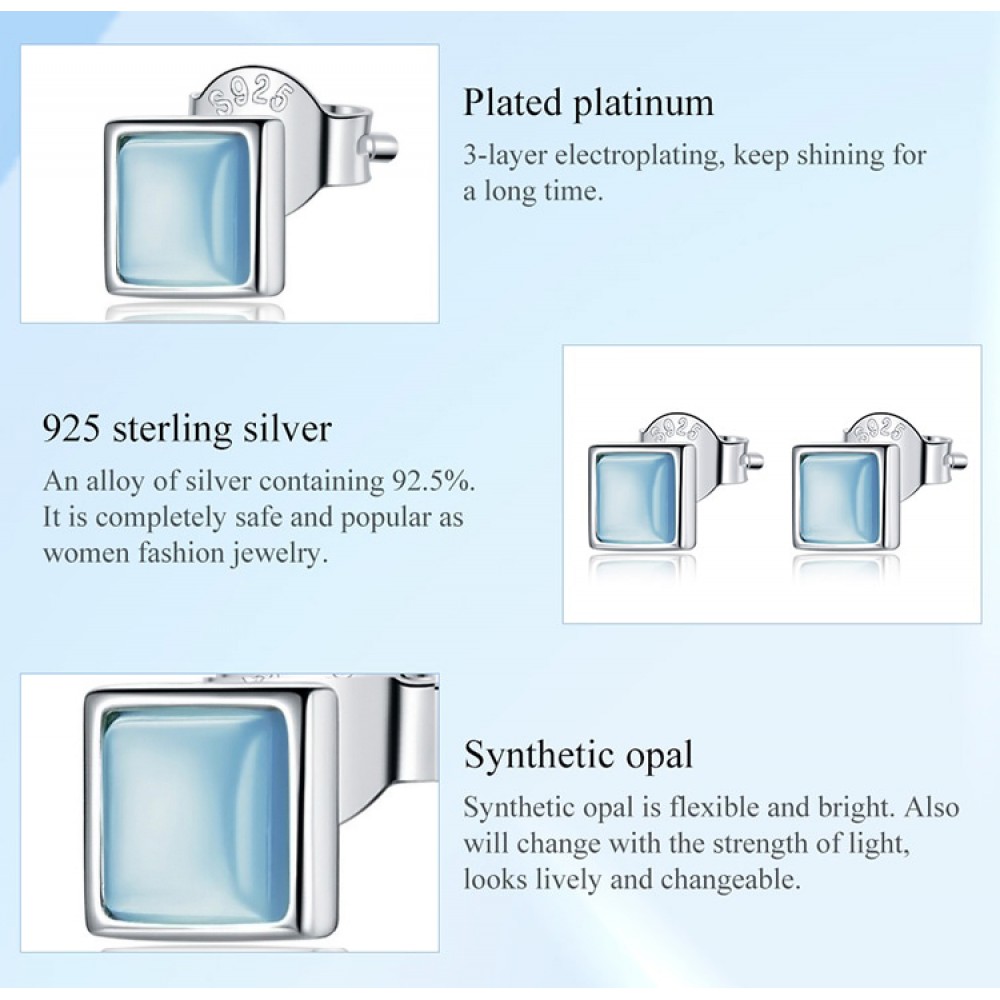 S925

Plated platinum

3-layer electroplating, keep shining for a long time.

925 sterling silver

An alloy of silver containing 92.5%. It is completely safe and popular as women fashion jewelry.

S925

S925

Synthetic opal

Synthetic opal is flexible and bright. Also will change with the strength of light, looks lively and changeable.