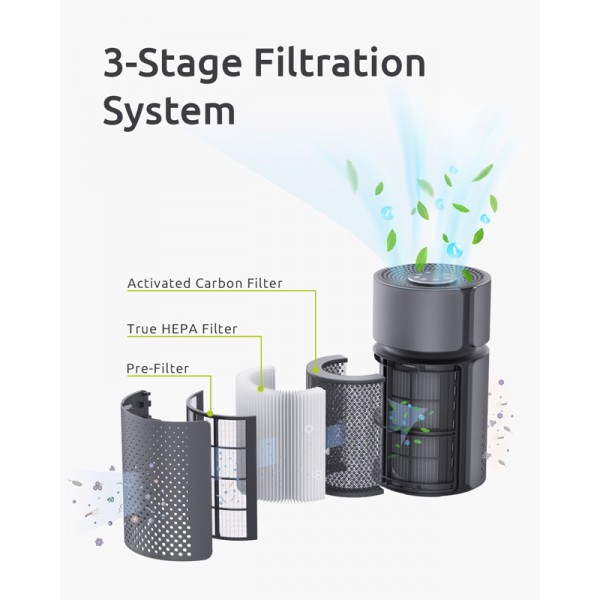 3-Stage Filtration System

Activated Carbon Filter

True HEPA Filter

Pre-Filter