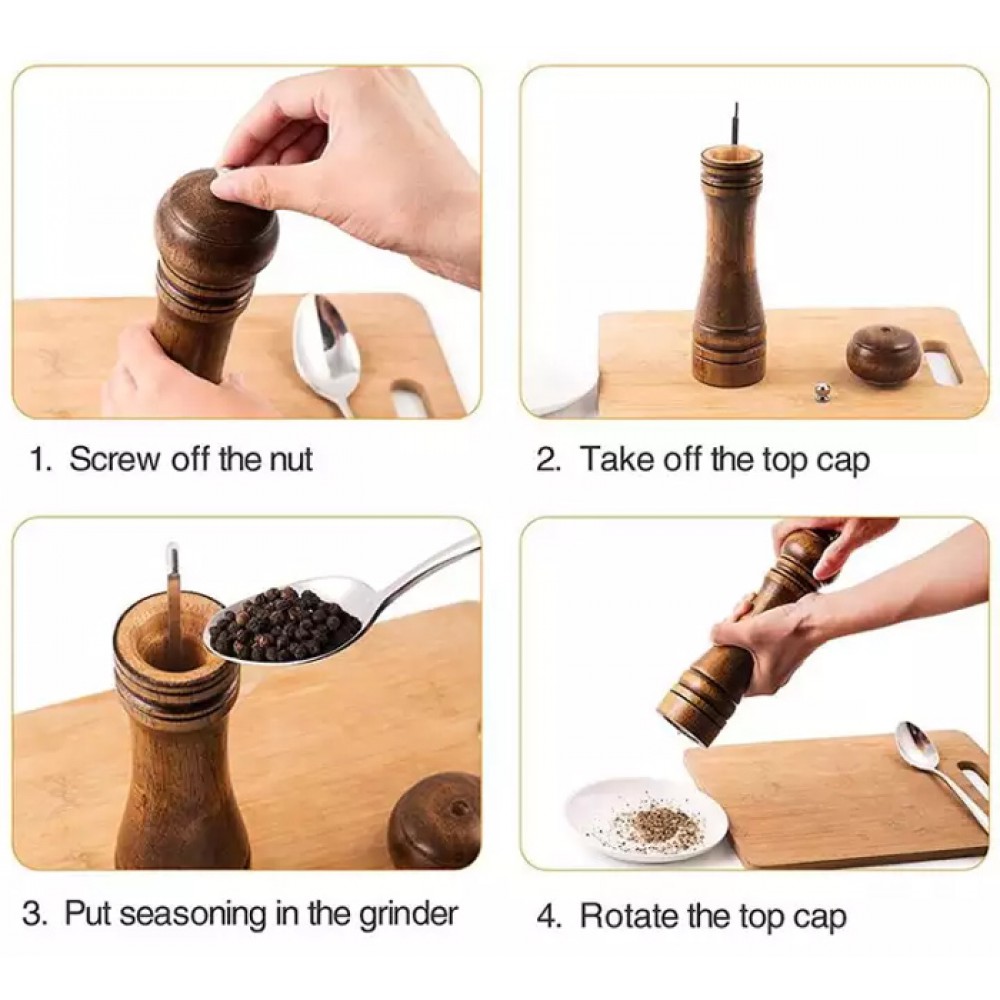 1. Screw off the nut

2. Take off the top cap

3. Put seasoning in the grinder

4. Rotate the top cap