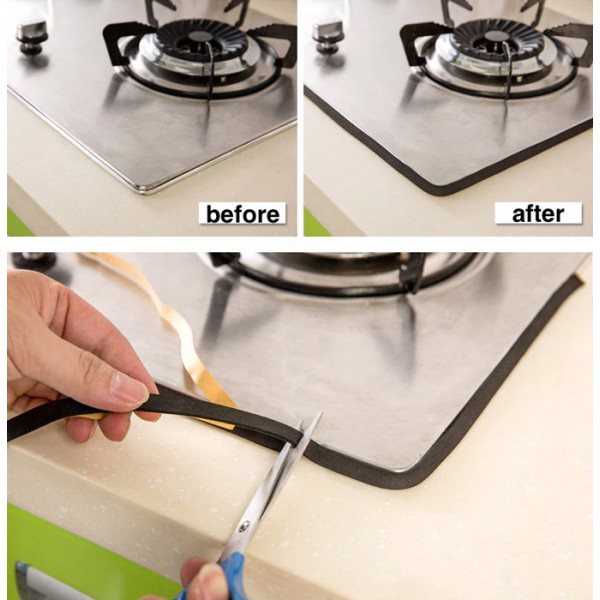 before

after