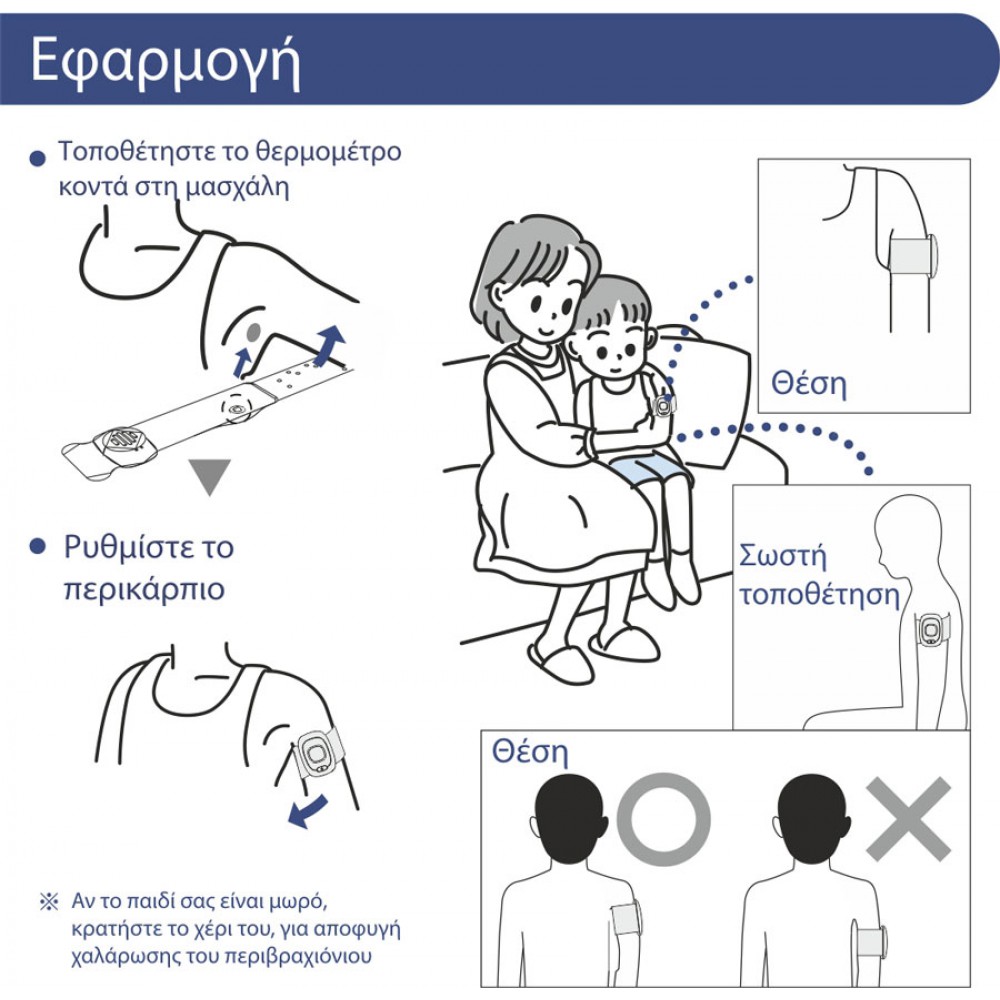 Εφαρμογή

● Τοποθέτηστε το θερμομέτρο κοντά στη μασχάλη

● Ρυθμίστε το περικάρπιο

※ Αν το παιδί σας είναι μωρό, κρατήστε το χέρι του, για αποφυγή χαλάρωσης του περιβραχιόνιου

Θέση

Σωστή τοποθέτηση

Θέση