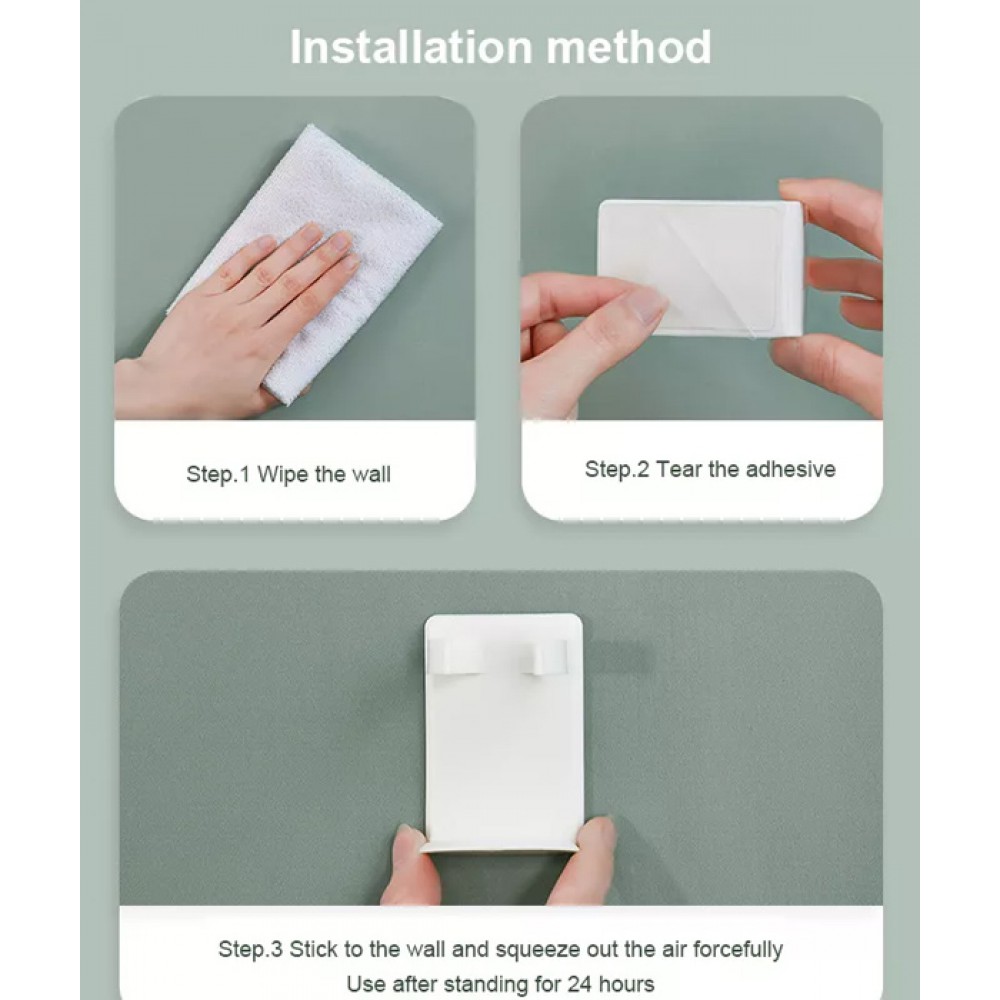 Installation method

Step.1 Wipe the wall

Step.2 Tear the adhesive

Step.3 Stick to the wall and squeeze out the air forcefully
Use after standing for 24 hours