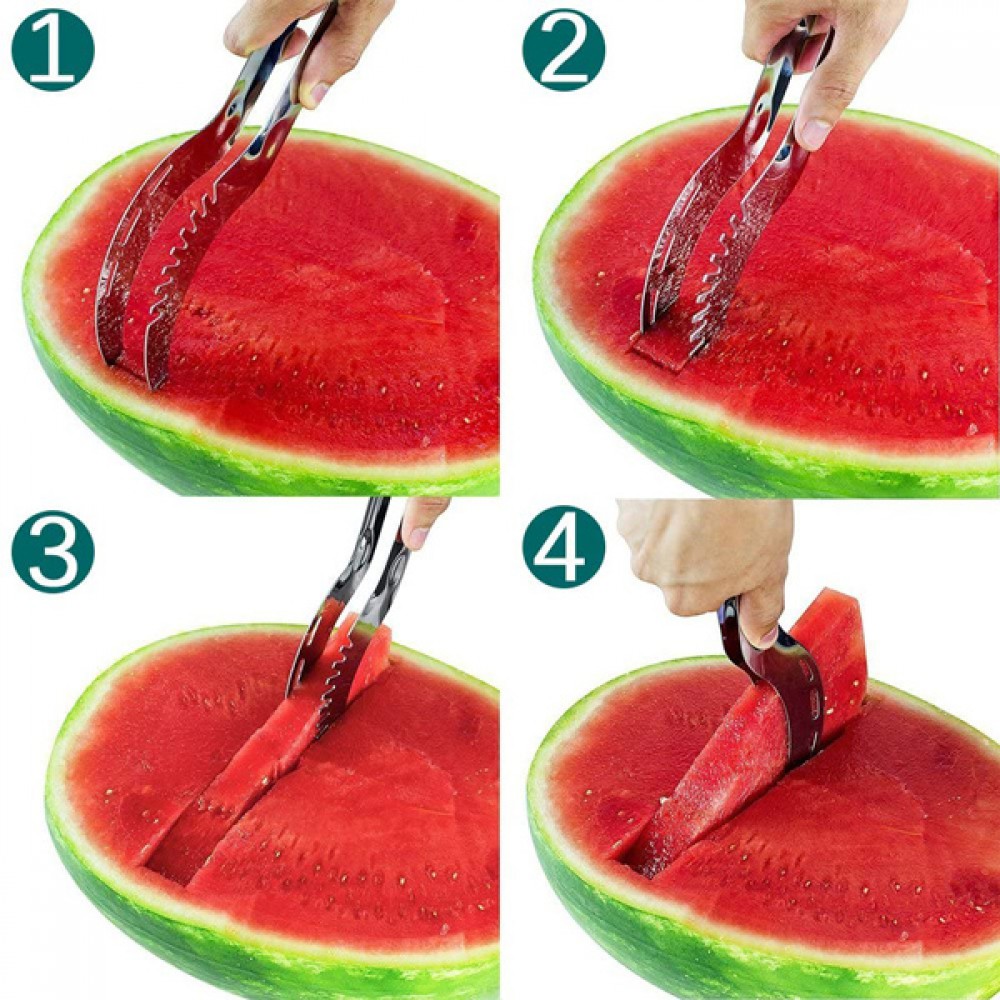 1
2
3
4