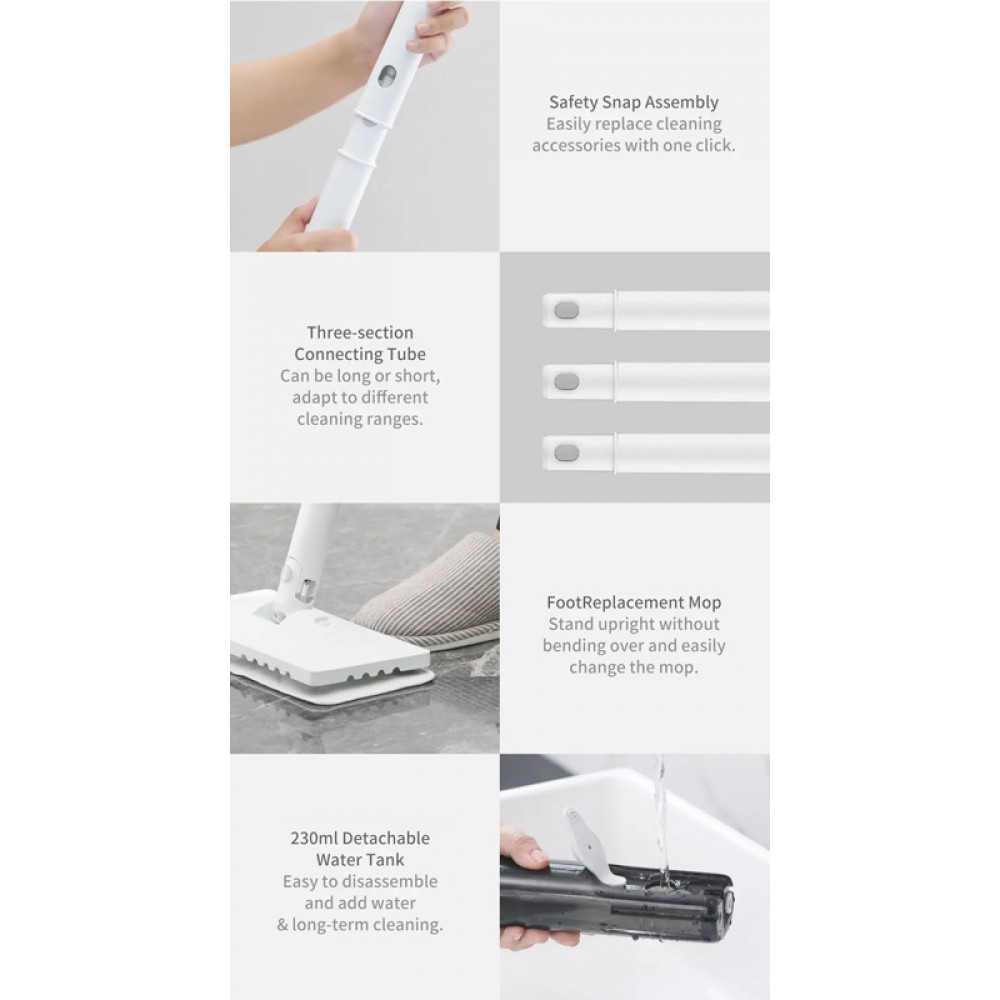 Safety Snap Assembly
Easily replace cleaning accessories with one click.

Three-section Connecting Tube
Can be long or short, adapt to different cleaning ranges.

FootReplacement Mop
Stand upright without bending over and easily change the mop.

230ml Detachable Water Tank
Easy to disassemble and add water & long-term cleaning.