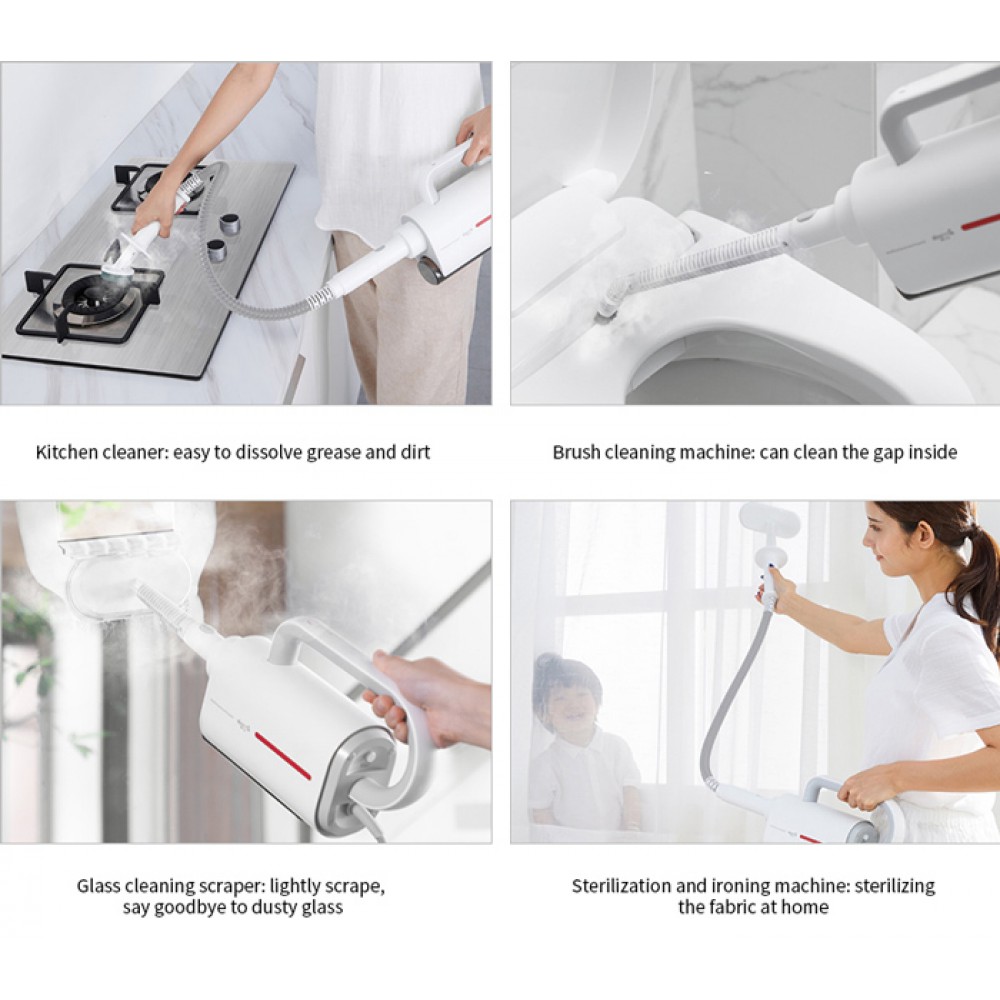 Kitchen cleaner: easy to dissolve grease and dirt

Brush cleaning machine: can clean the gap inside

Glass cleaning scraper: lightly scrape, say goodbye to dusty glass

Sterilization and ironing machine: sterilizing the fabric at home