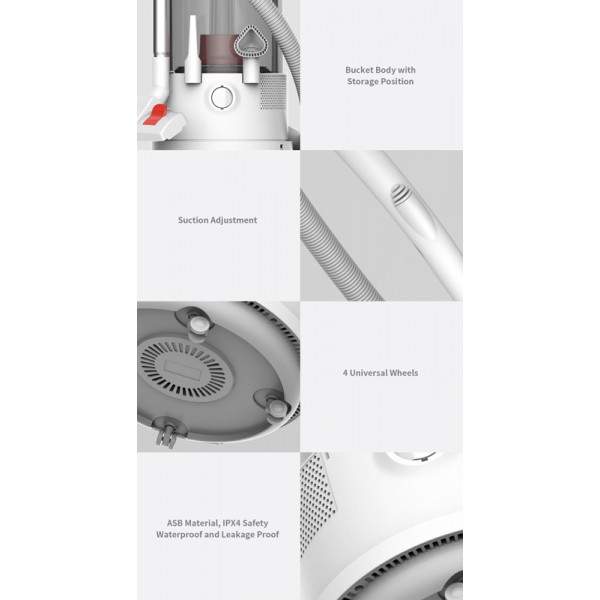 Bucket Body with Storage Position

Suction Adjustment

4 Universal Wheels

ASB Material, IPX4 Safety Waterproof and Leakage Proof