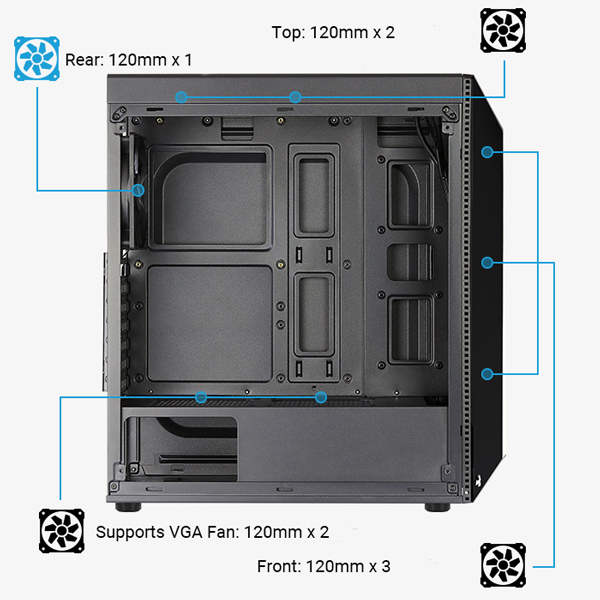 Top: 120mm x 2

Rear: 120mm x 1

Supports VGA Fan: 120mm x 2

Front: 120mm x 3