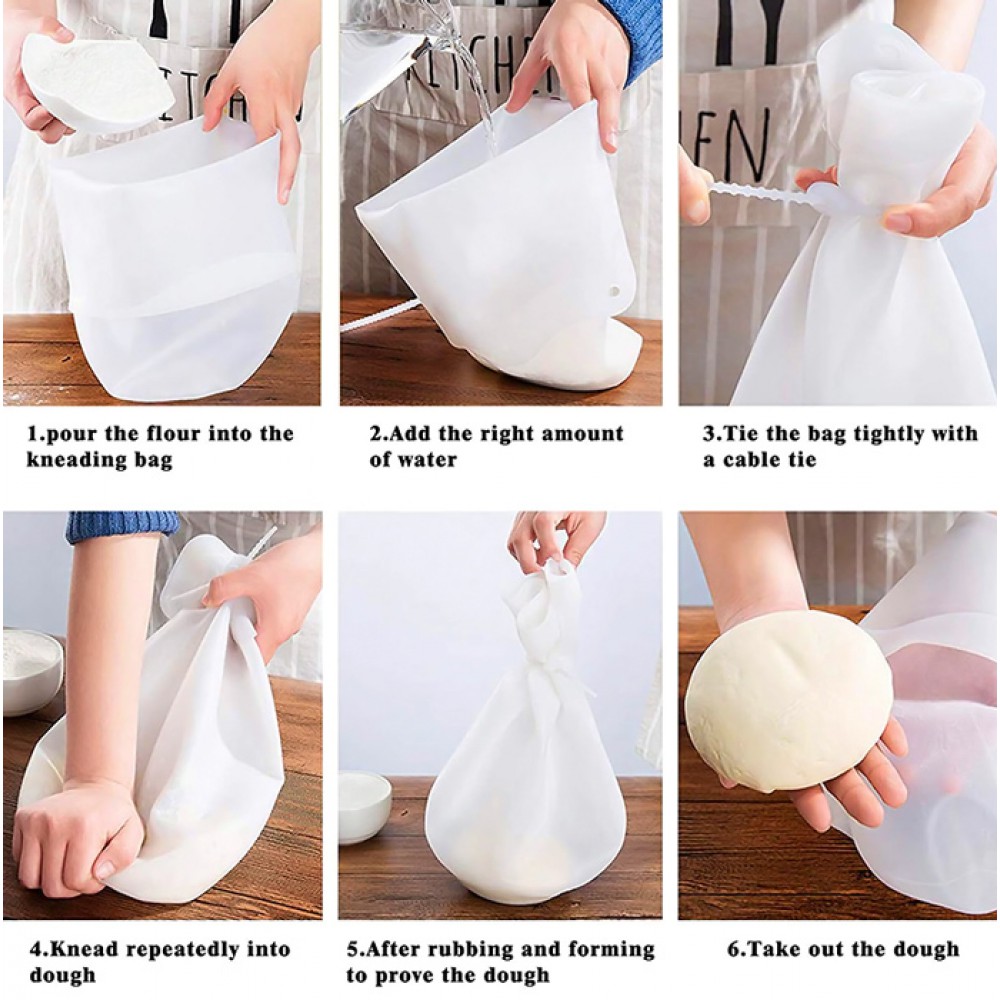 1.pour the flour into the kneading bag

2.Add the right amount of water

3.Tie the bag tightly with a cable tie

4.Knead repeatedly into dough

5.After rubbing and forming to prove the dough

6.Take out the dough