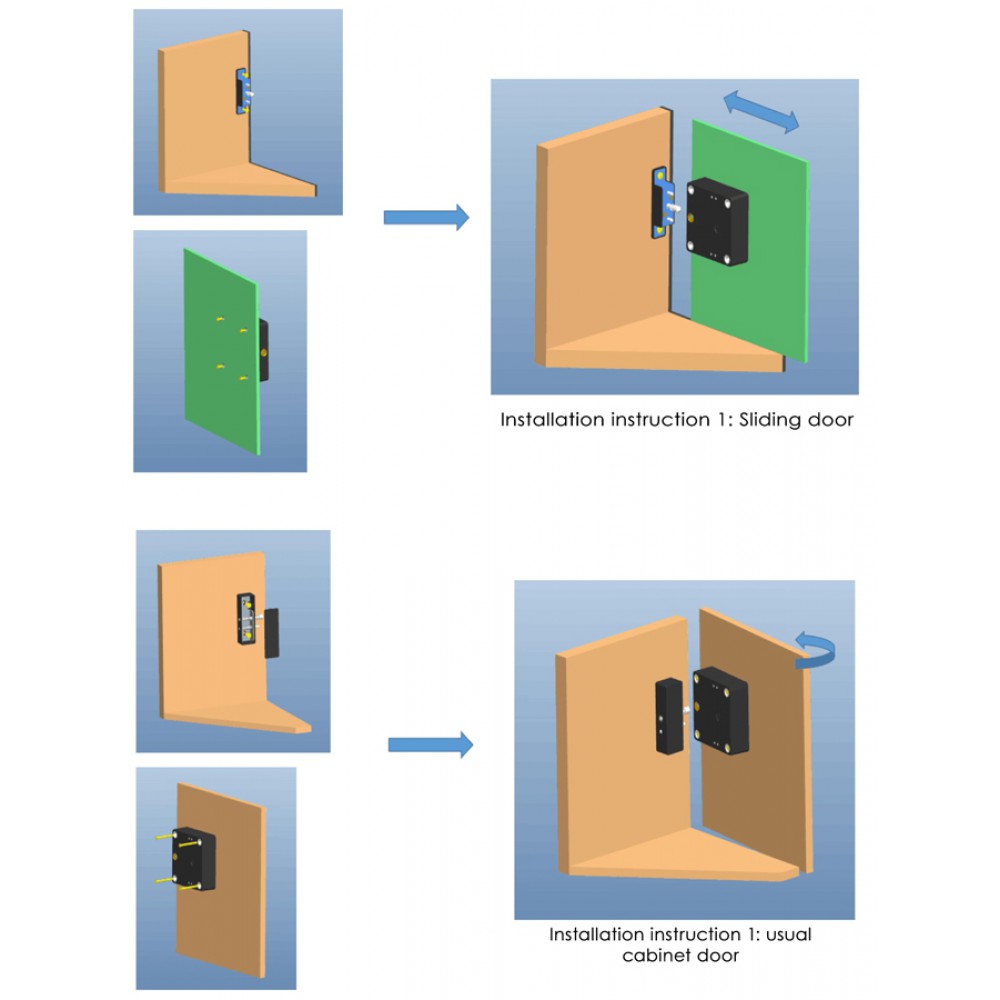 Installation instruction 1: Sliding door

Installation instruction 1: usual cabinet door