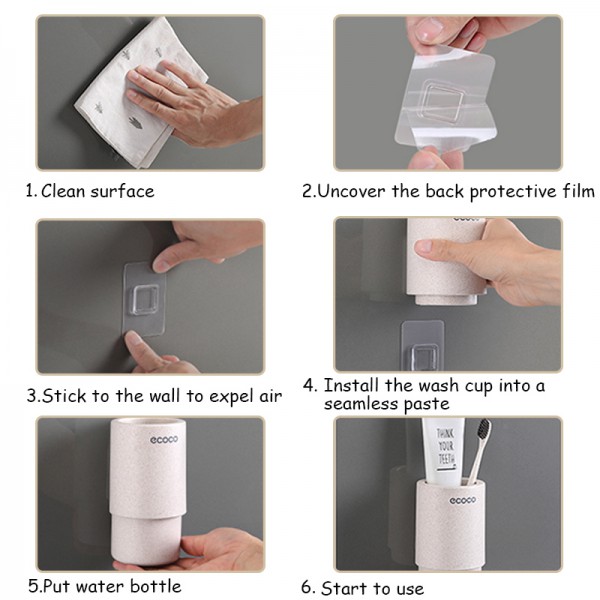 1. Clean surface

2.Uncover the back protective film

3.Stick to the wall to expel air

4. Install the wash cup into a seamless paste

ecoco

5.Put water bottle

THINK YOUR TEETH

ecoco

6. Start to use