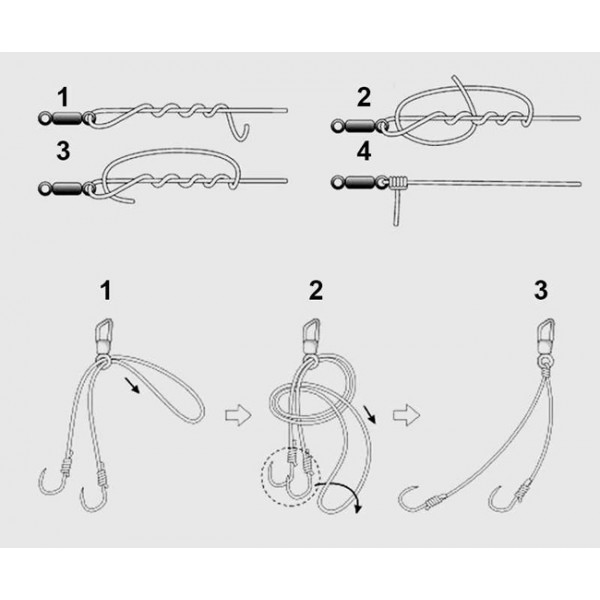 1
2
3
4

1
2
3